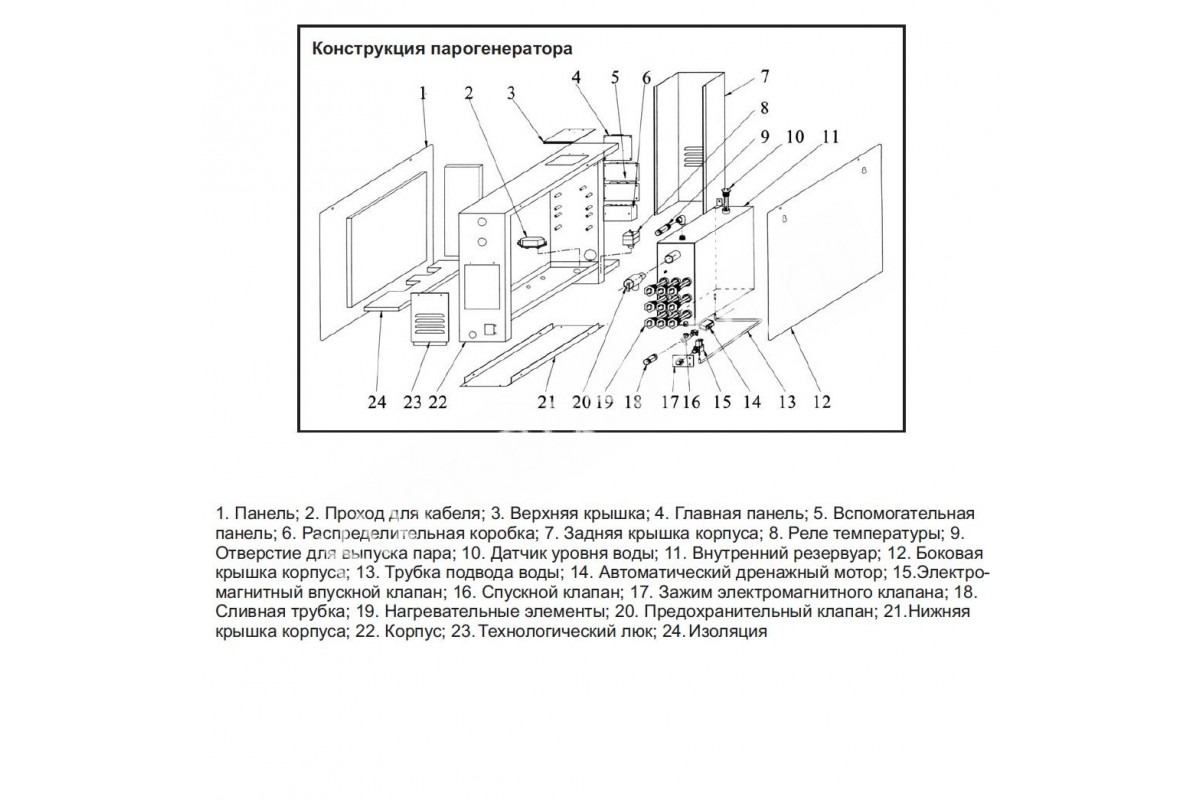 Конструкция парогенератора

1 2 3 4 5 6 7 8 9 10 11

24 23 22 21 20 19 18 17 16 15 14 13 12

1. Панель; 2. Проход для кабеля; 3. Верхняя крышка; 4. Главная панель; 5. Вспомогательная панель; 6. Распределительная коробка; 7. Задняя крышка корпуса; 8. Реле температуры; 9. Отверстие для выпуска пара; 10. Датчик уровня воды; 11. Внутренний резервуар; 12. Боковая крышка корпуса; 13. Трубка подвода воды; 14. Автоматический дренажный мотор; 15.Электромагнитный впускной клапан; 16. Спускной клапан; 17. Зажим электромагнитного клапана; 18. Сливная трубка; 19. Нагревательные элементы; 20. Предохранительный клапан; 21.Нижняя крышка корпуса; 22. Корпус; 23.Технологический люк; 24.Изоляция