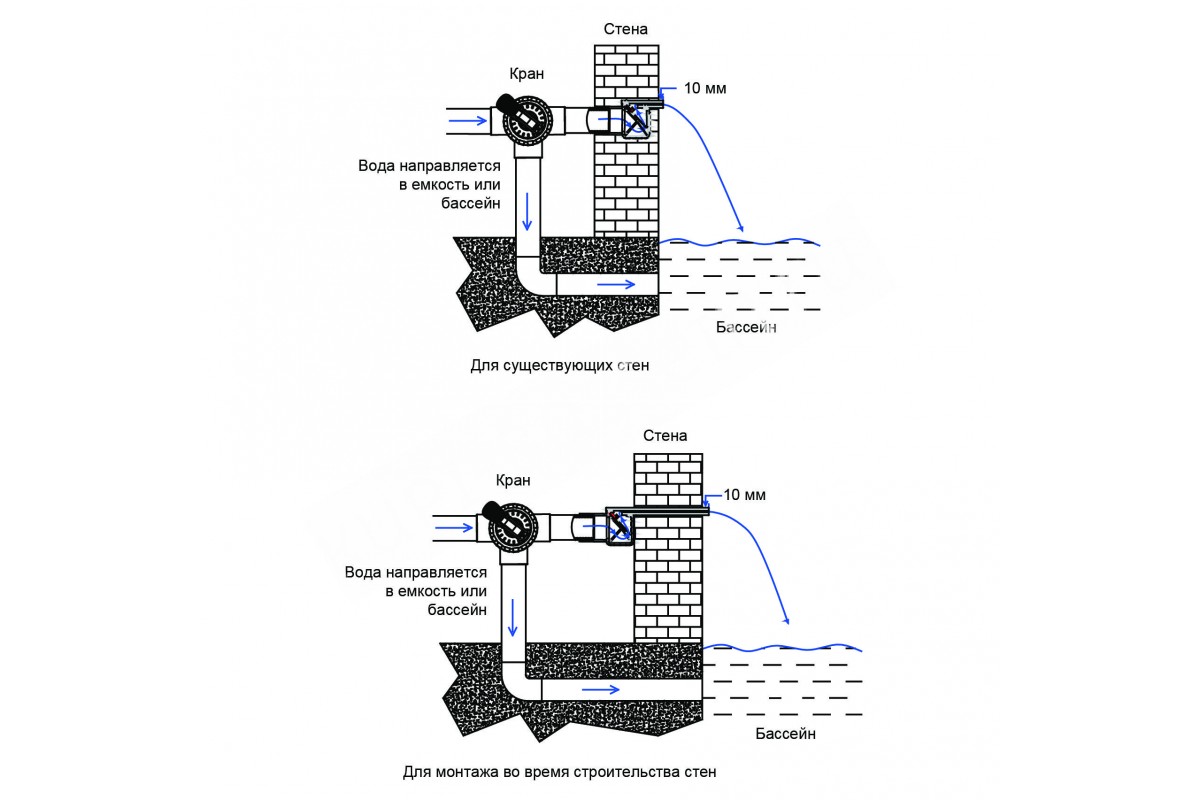 Стена

Кран

10 мм

Вода направляется в емкость или бассейн

Бассейн

Для существующих стен

Стена

Кран

10 мм

Вода направляется в емкость или бассейн

Бассейн

Для монтажа во время строительства стен