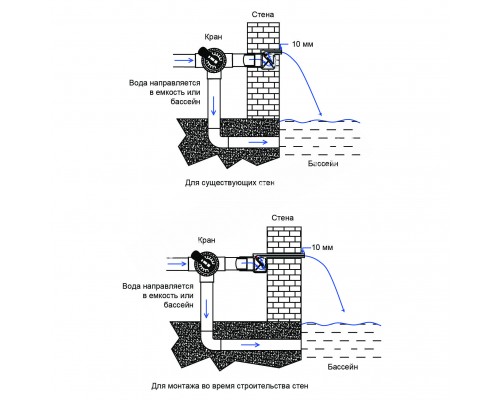 Стена

Кран

10 мм

Вода направляется в емкость или бассейн

Бассейн

Для существующих стен

Стена

Кран

10 мм

Вода направляется в емкость или бассейн

Бассейн

Для монтажа во время строительства стен