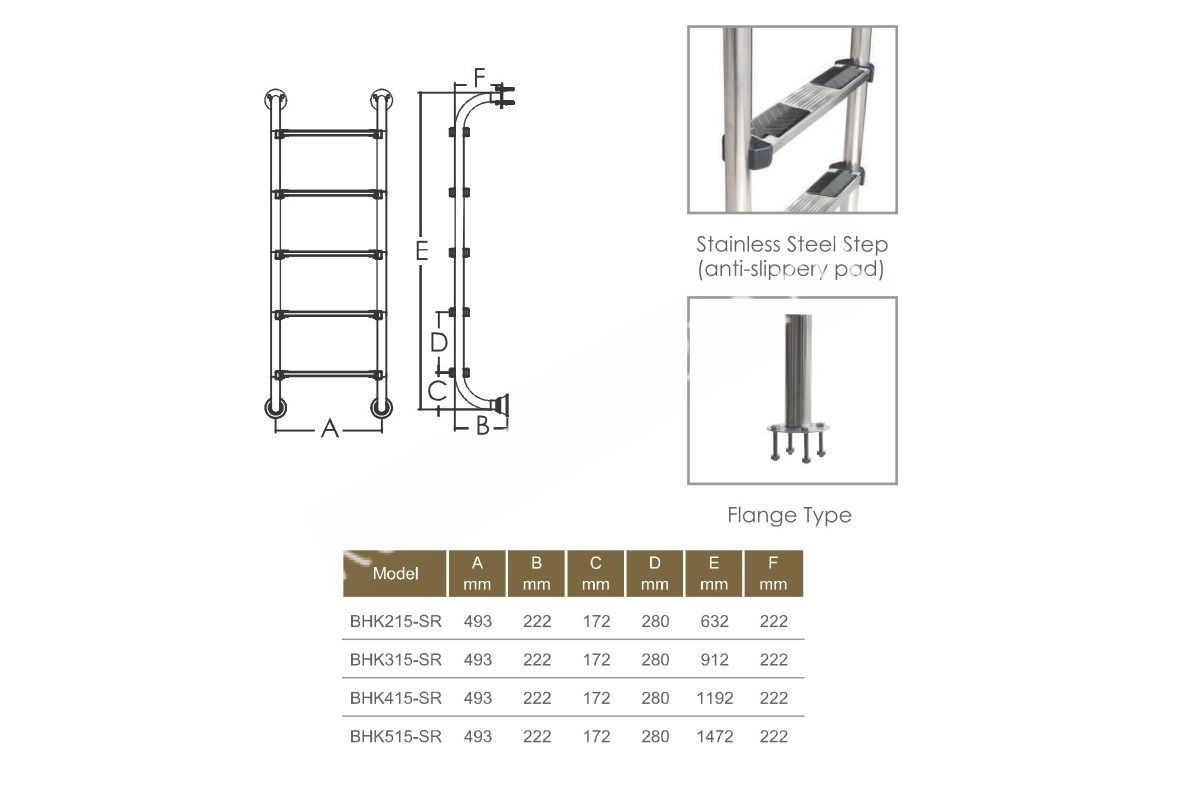 F

E

D

C

A

B

Stainless Steel Step
(anti-slippery pad)

Flange Type

| Model | A mm | B mm | C mm | D mm | E mm | F mm |
|---|---|---|---|---|---|---|
| BHK215-SR | 493 | 222 | 172 | 280 | 632 | 222 |
| BHK315-SR | 493 | 222 | 172 | 280 | 912 | 222 |
| BHK415-SR | 493 | 222 | 172 | 280 | 1192 | 222 |
| BHK515-SR | 493 | 222 | 172 | 280 | 1472 | 222 |