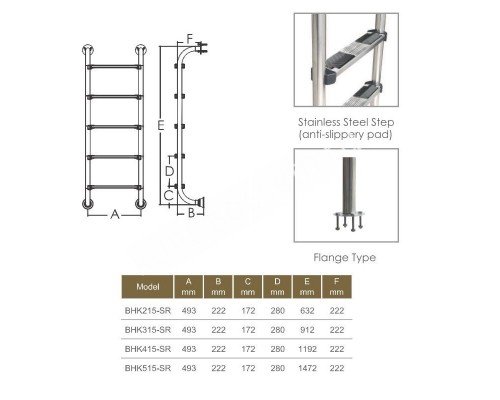 F

E

D

C

A

B

Stainless Steel Step
(anti-slippery pad)

Flange Type

| Model | A mm | B mm | C mm | D mm | E mm | F mm |
|---|---|---|---|---|---|---|
| BHK215-SR | 493 | 222 | 172 | 280 | 632 | 222 |
| BHK315-SR | 493 | 222 | 172 | 280 | 912 | 222 |
| BHK415-SR | 493 | 222 | 172 | 280 | 1192 | 222 |
| BHK515-SR | 493 | 222 | 172 | 280 | 1472 | 222 |