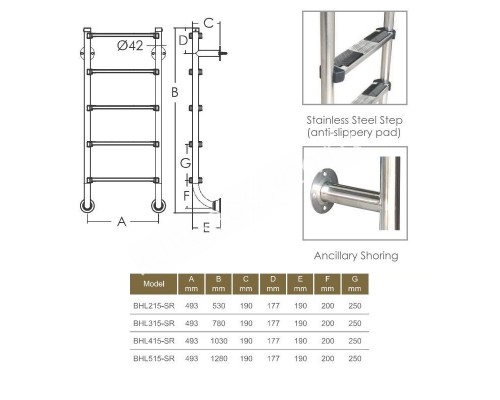 Ø42

C

D

B

G

F

A

E

Stainless Steel Step
(anti-slippery pad)

Ancillary Shoring

| Model | A mm | B mm | C mm | D mm | E mm | F mm | G mm |
|---|---|---|---|---|---|---|---|
| BHL215-SR | 493 | 530 | 190 | 177 | 190 | 200 | 250 |
| BHL315-SR | 493 | 780 | 190 | 177 | 190 | 200 | 250 |
| BHL415-SR | 493 | 1030 | 190 | 177 | 190 | 200 | 250 |
| BHL515-SR | 493 | 1280 | 190 | 177 | 190 | 200 | 250 |