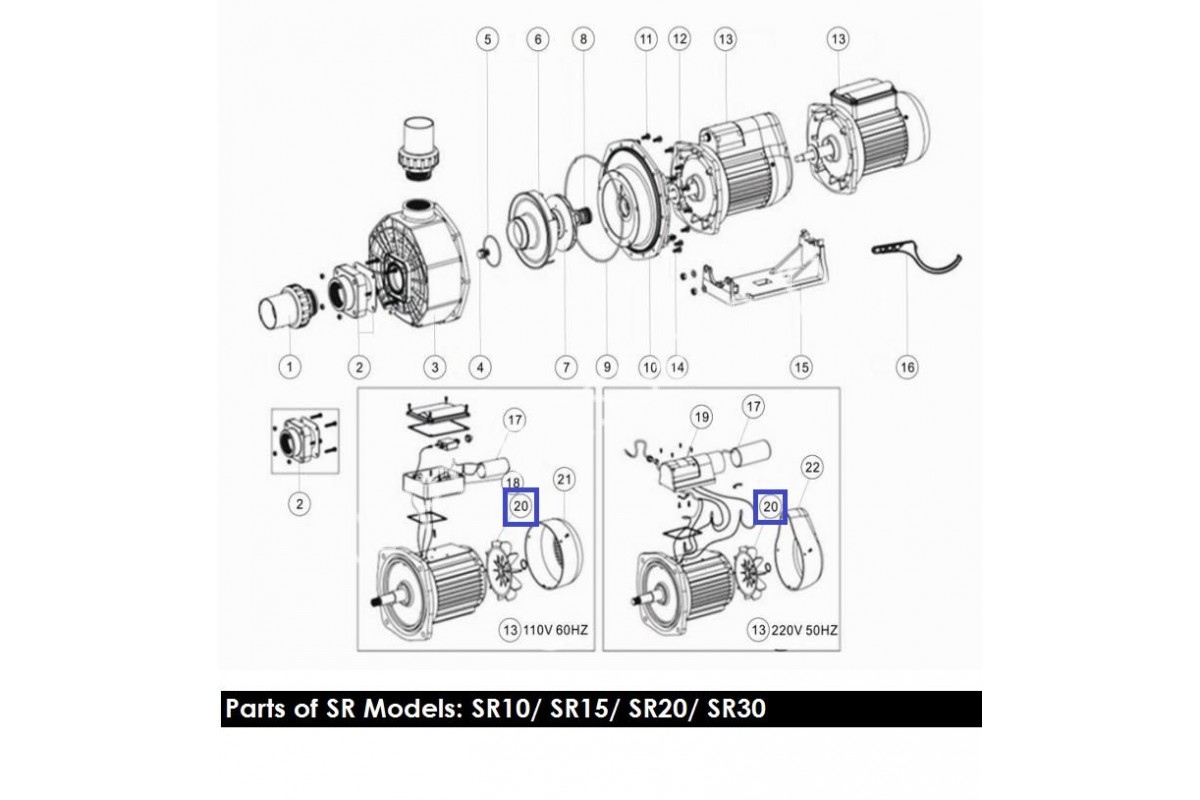 5 6 8 11 12 13 13

1 2 3 4 7 9 10 14 15 16

2

17
18
20
21
13 110V 60HZ

19
17
22
20
13 220V 50HZ

Parts of SR Models: SR10/ SR15/ SR20/ SR30