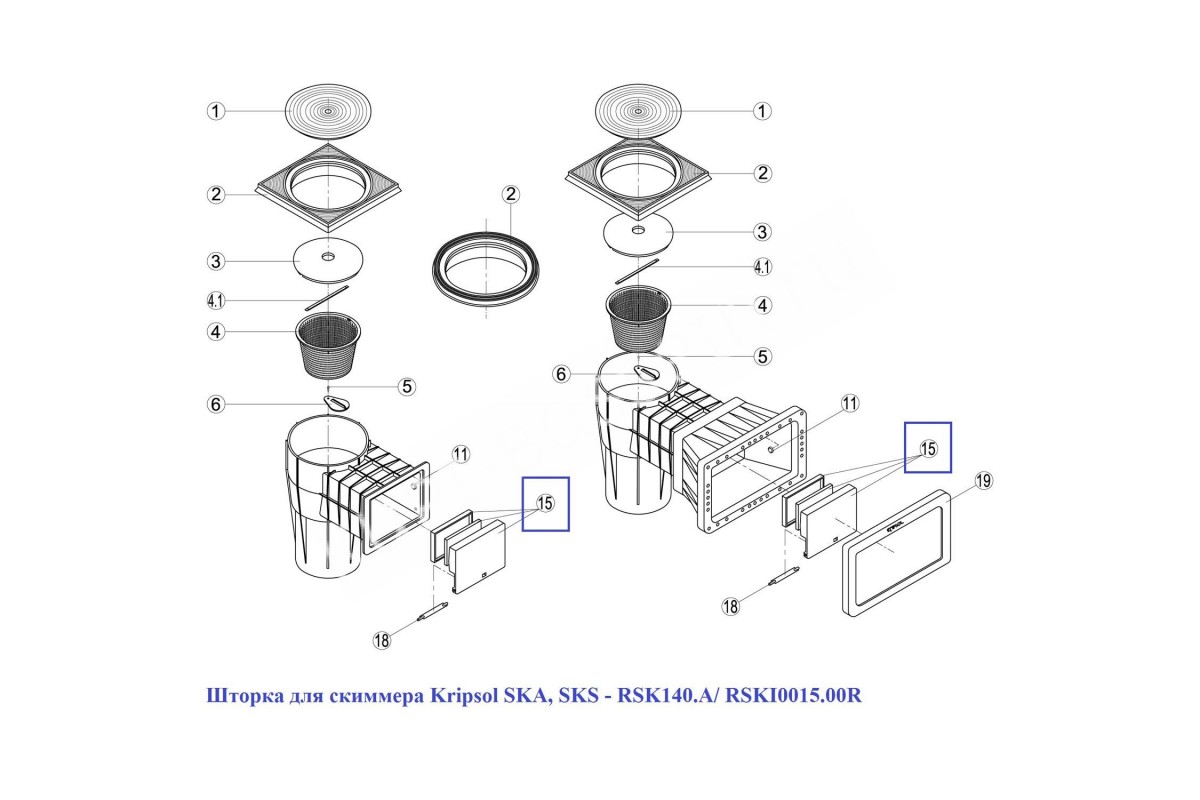 1
2
3
4.1
4
5
6
11
15
18
2
1
2
3
4.1
4
5
6
11
15
19
18

Шторка для скиммера Kripsol SKA, SKS - RSK140.A/ RSKI0015.00R