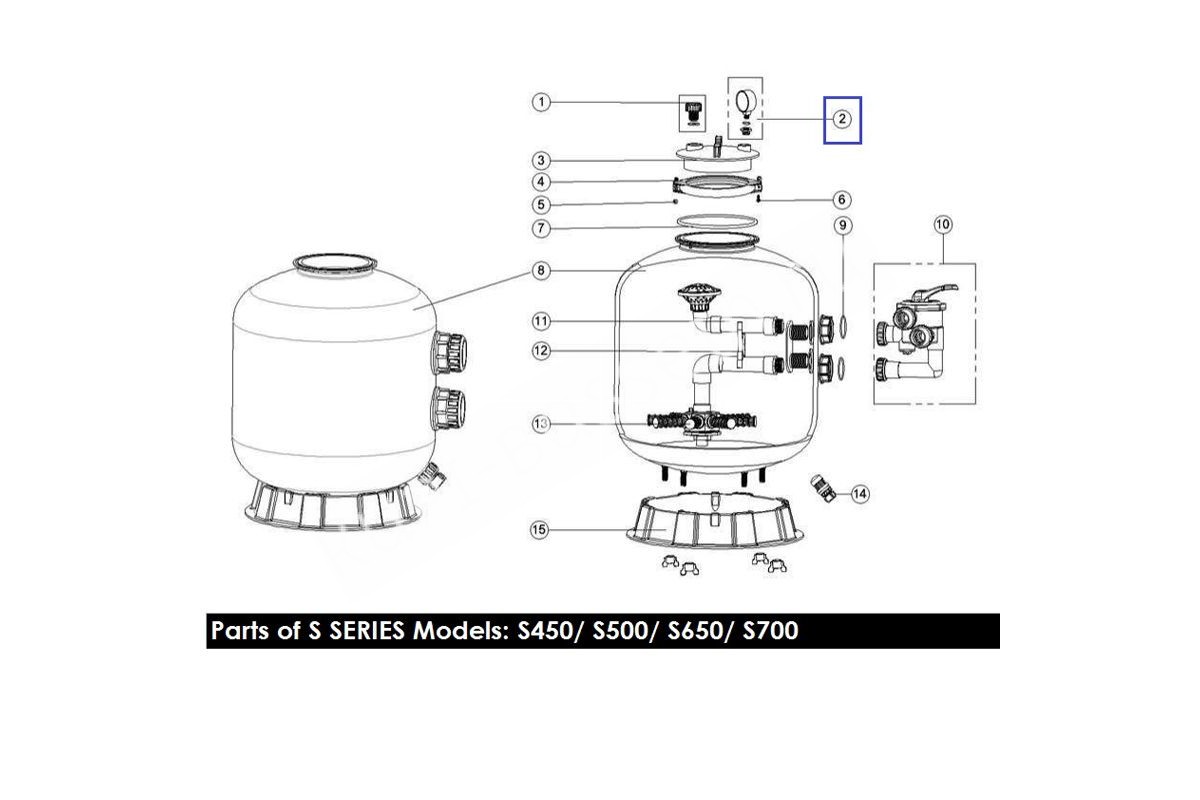 1
2
3
4
5
6
7
8
9
10
11
12
13
14
15

Parts of S SERIES Models: S450/ S500/ S650/ S700