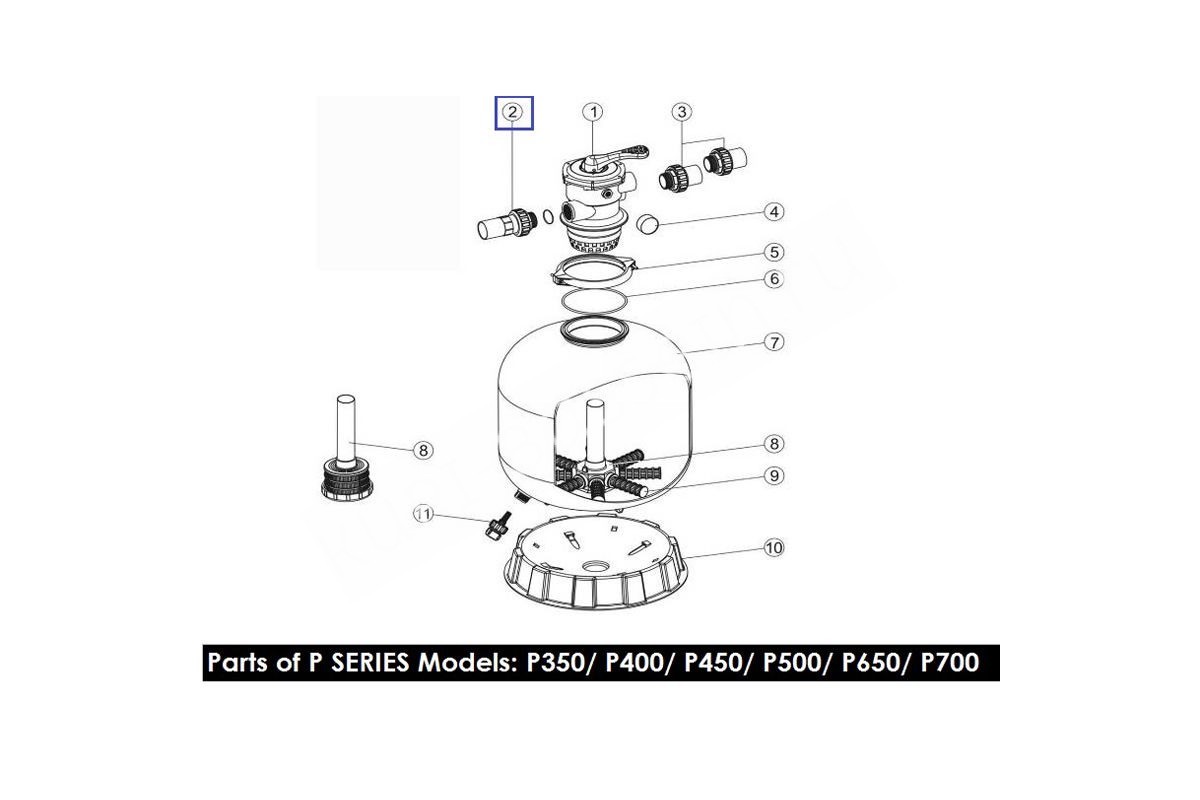 2
1
3
4
5
6
7
8
8
9
11
10

Parts of P SERIES Models: P350/ P400/ P450/ P500/ P650/ P700