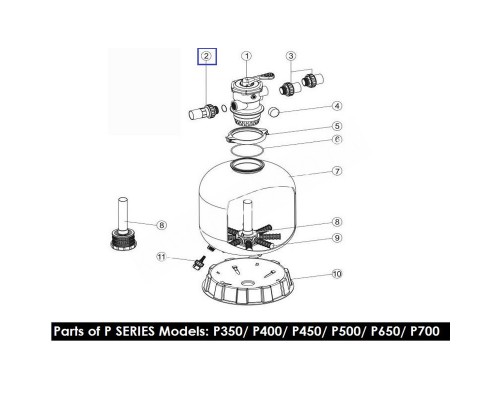 2
1
3
4
5
6
7
8
8
9
11
10

Parts of P SERIES Models: P350/ P400/ P450/ P500/ P650/ P700