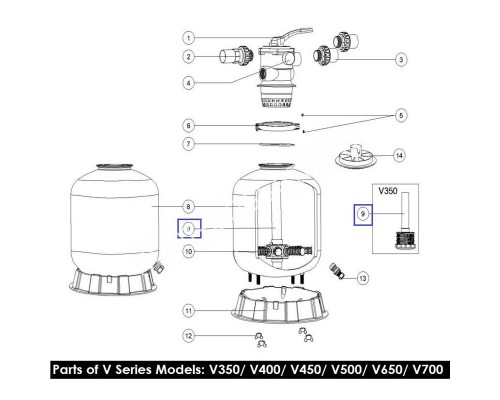 1
2
3
4
5
6
7
14
V350
8
9
9
10
13
11
12

Parts of V Series Models: V350/ V400/ V450/ V500/ V650/ V700