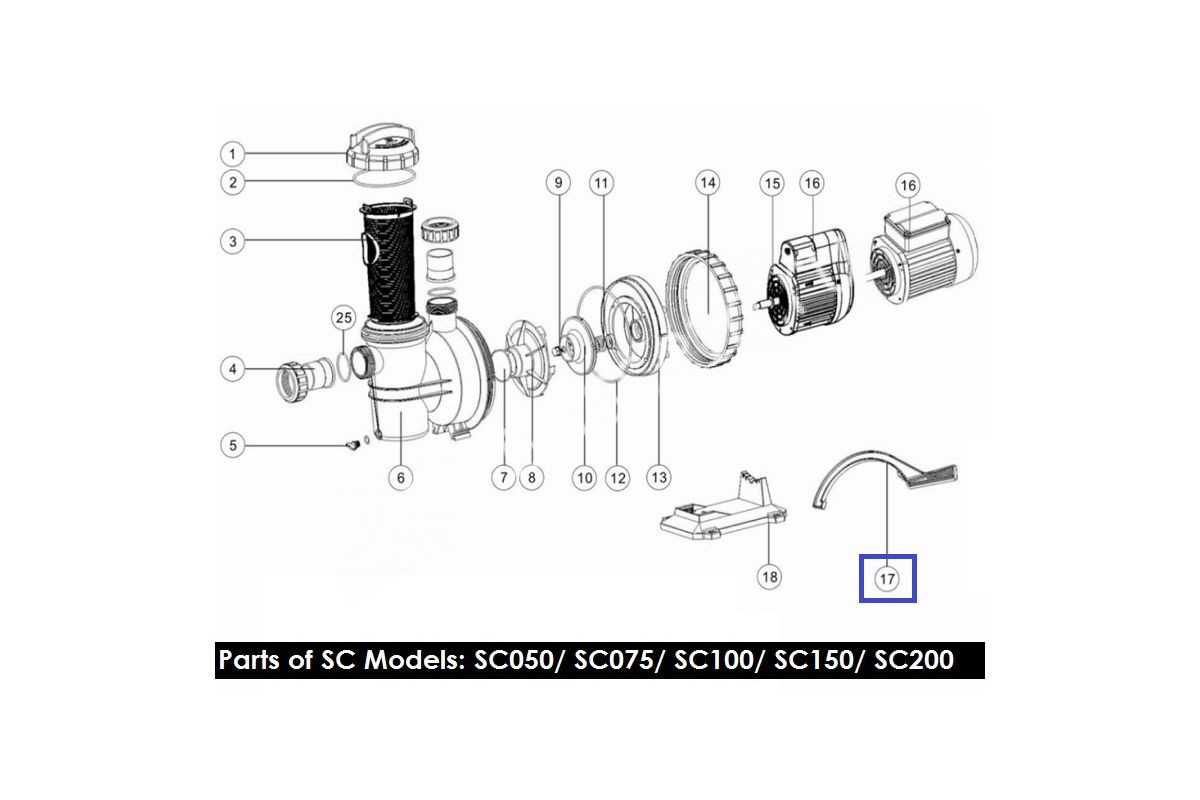 1
2
3
25
4
5
6
7
8
9
10
11
12
13
14
15
16
16
18
17

Parts of SC Models: SC050/ SC075/ SC100/ SC150/ SC200