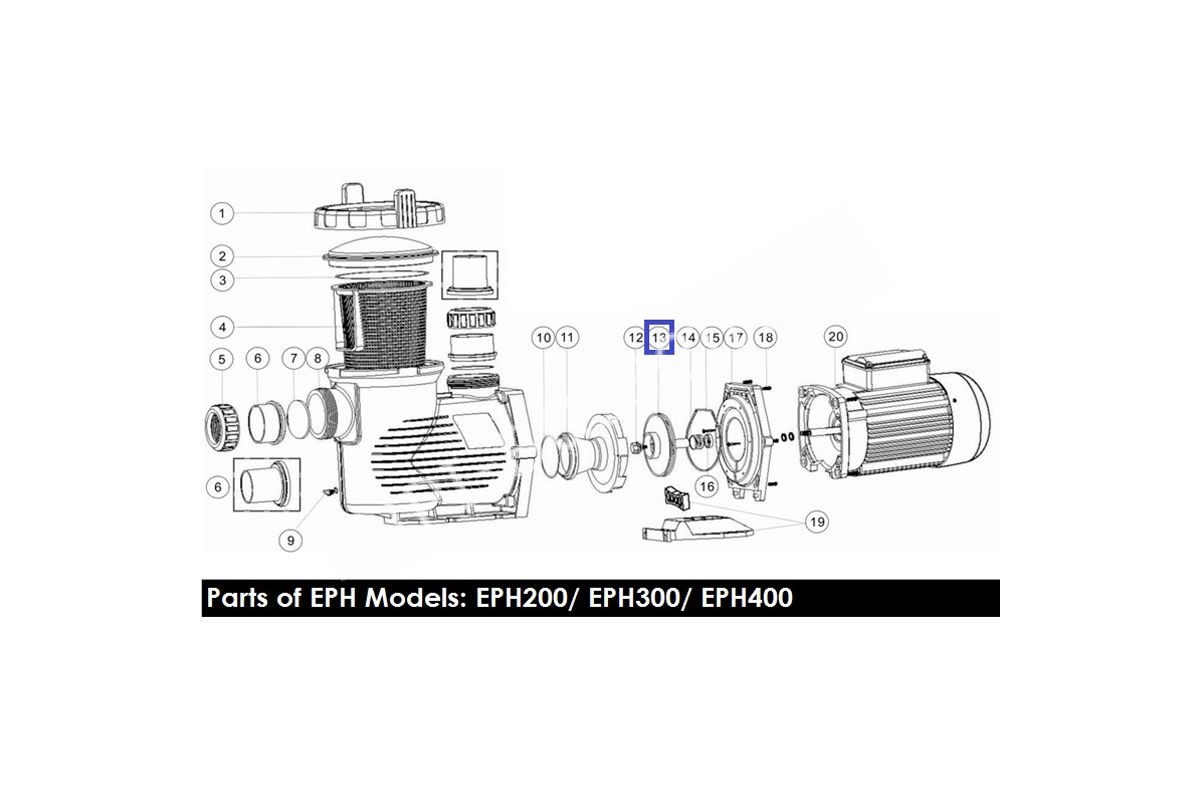 1
2
3
4
5
6
7
8
6
9
10
11
12
13
14
15
17
18
20
16
19

Parts of EPH Models: EPH200/ EPH300/ EPH400