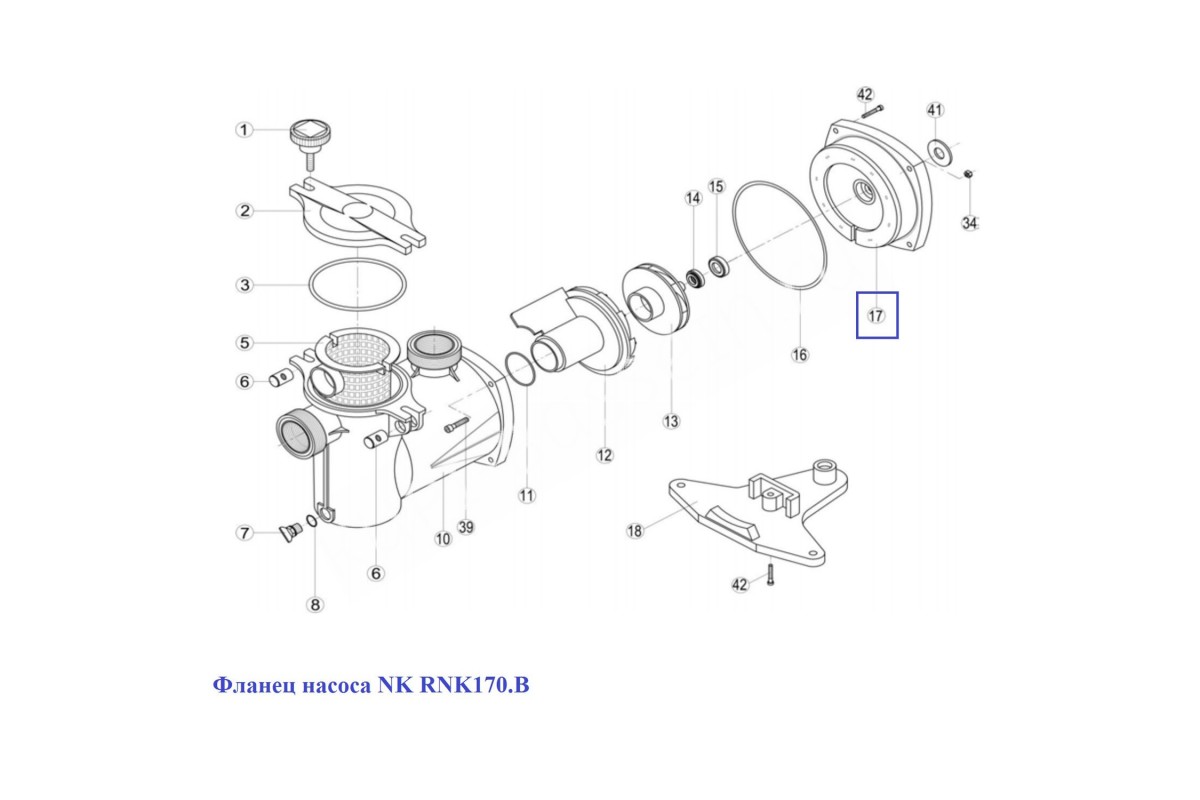 1
2
3
5
6
7
8
6
10
39
11
12
13
14
15
16
17
42
41
34
18
42

Фланец насоса NK RNK170.B