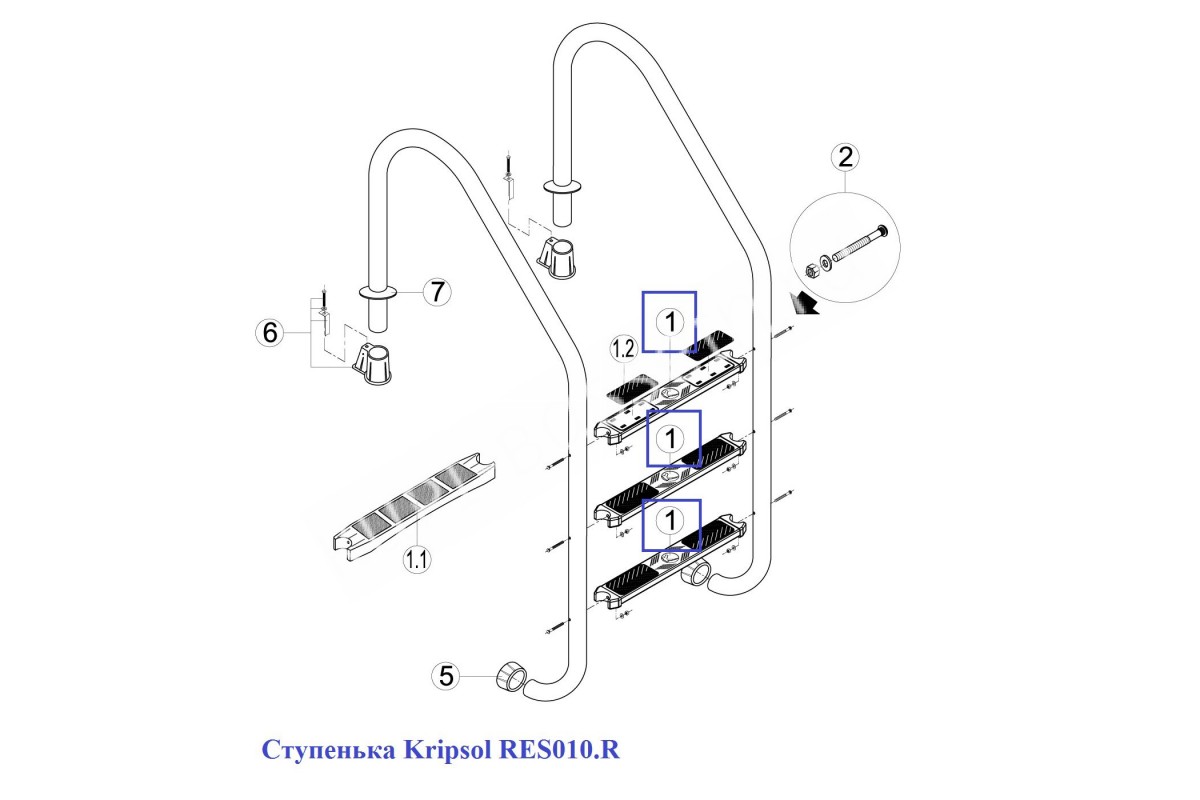 2
7
6
1
1.2
1
1
1.1
5
Ступенька Kripsol RES010.R