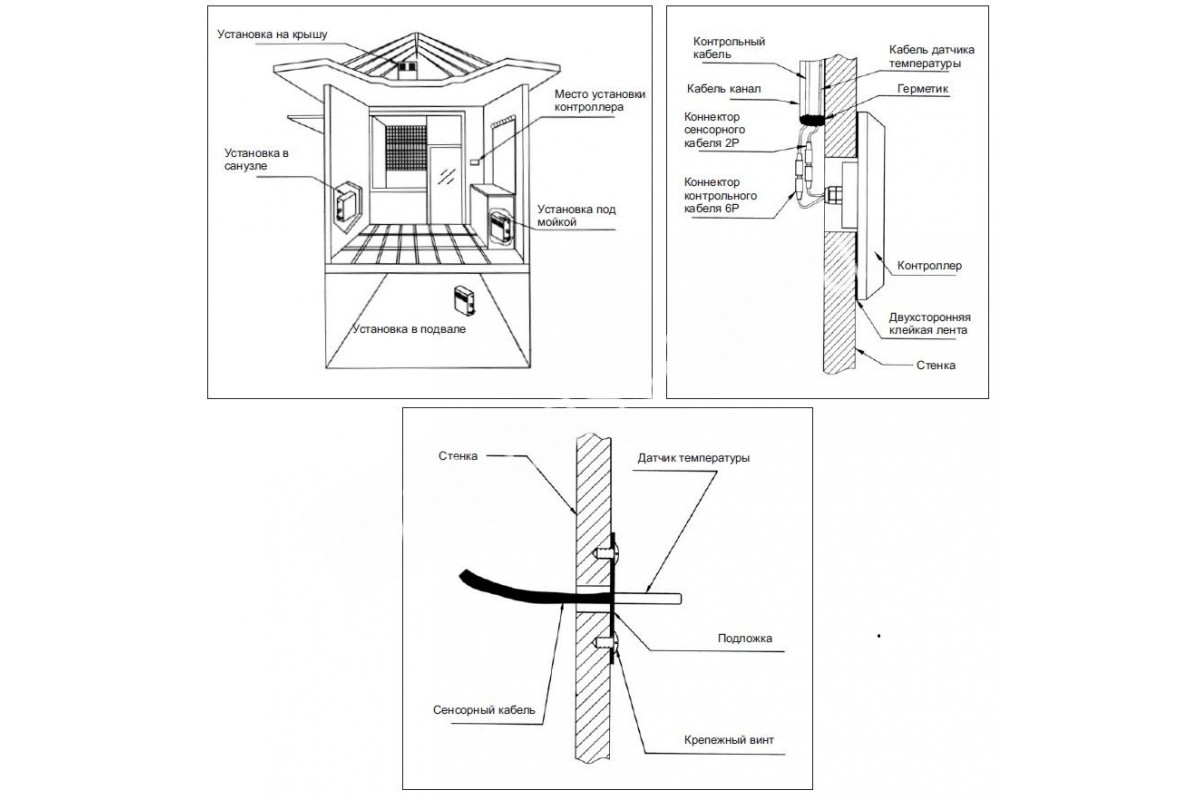 Установка на крышу

Место установки контроллера

Установка в санузле

Установка под мойкой

Установка в подвале

Контрольный кабель

Кабель датчика температуры

Кабель канал

Герметик

Коннектор сенсорного кабеля 2P

Коннектор контрольного кабеля 6P

Контроллер

Двухсторонняя клейкая лента

Стенка

Стенка

Датчик температуры

Подложка

Сенсорный кабель

Крепежный винт