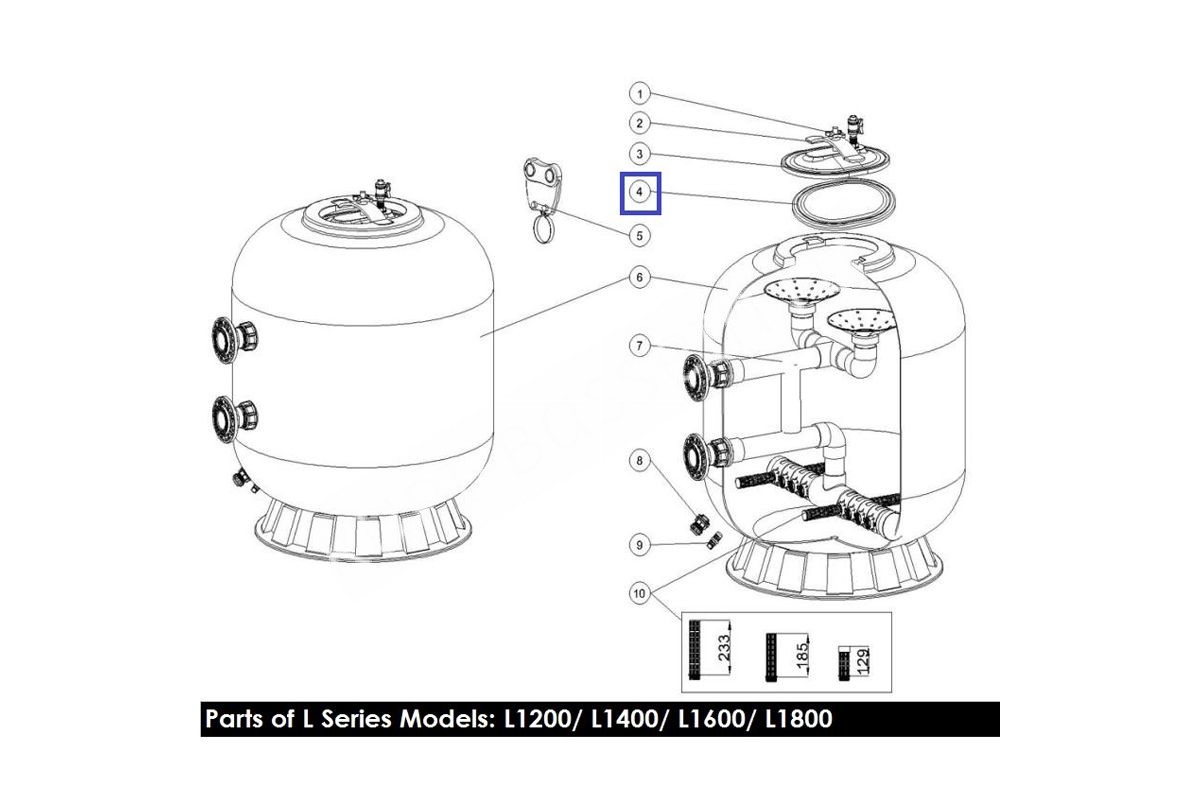 1
2
3
4
5
6
7
8
9
10
233
185
129
Parts of L Series Models: L1200/ L1400/ L1600/ L1800