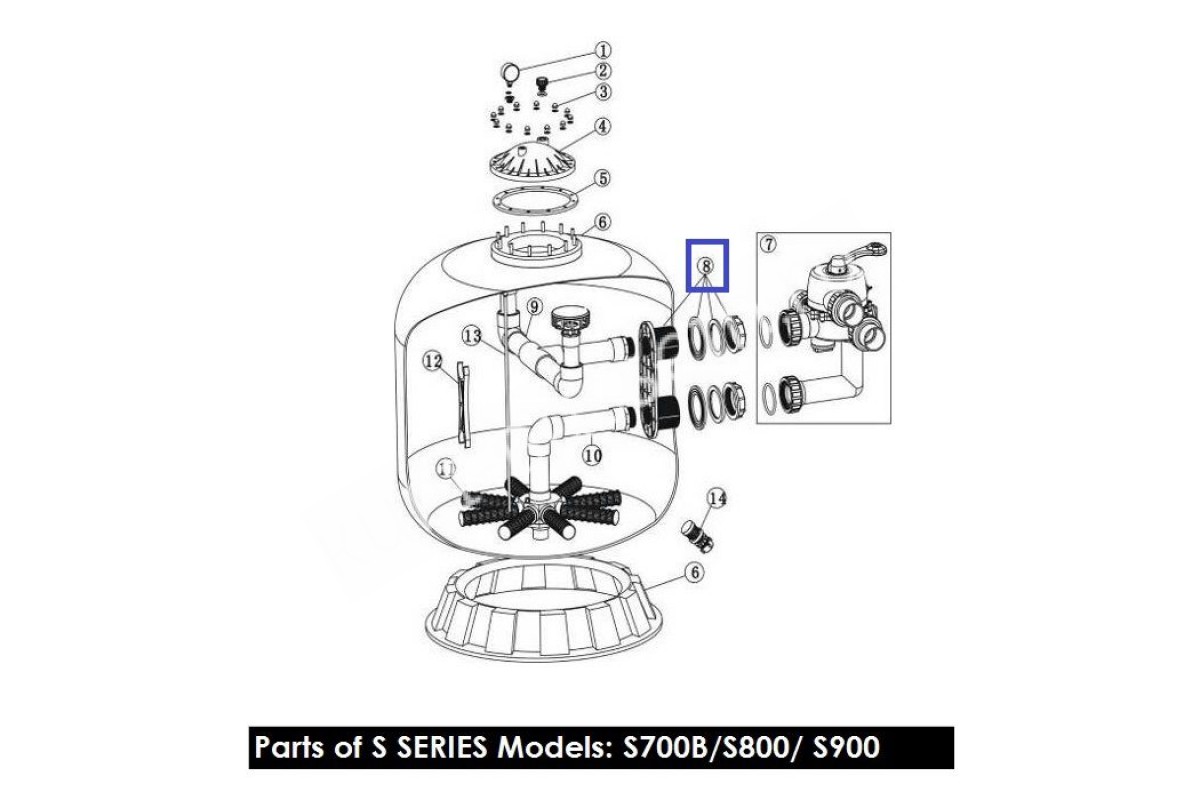 ①
②
③
④
⑤
⑥
⑦
⑧
⑨
⑬
⑫
⑩
⑪
⑭
⑥

Parts of S SERIES Models: S700B/S800/ S900