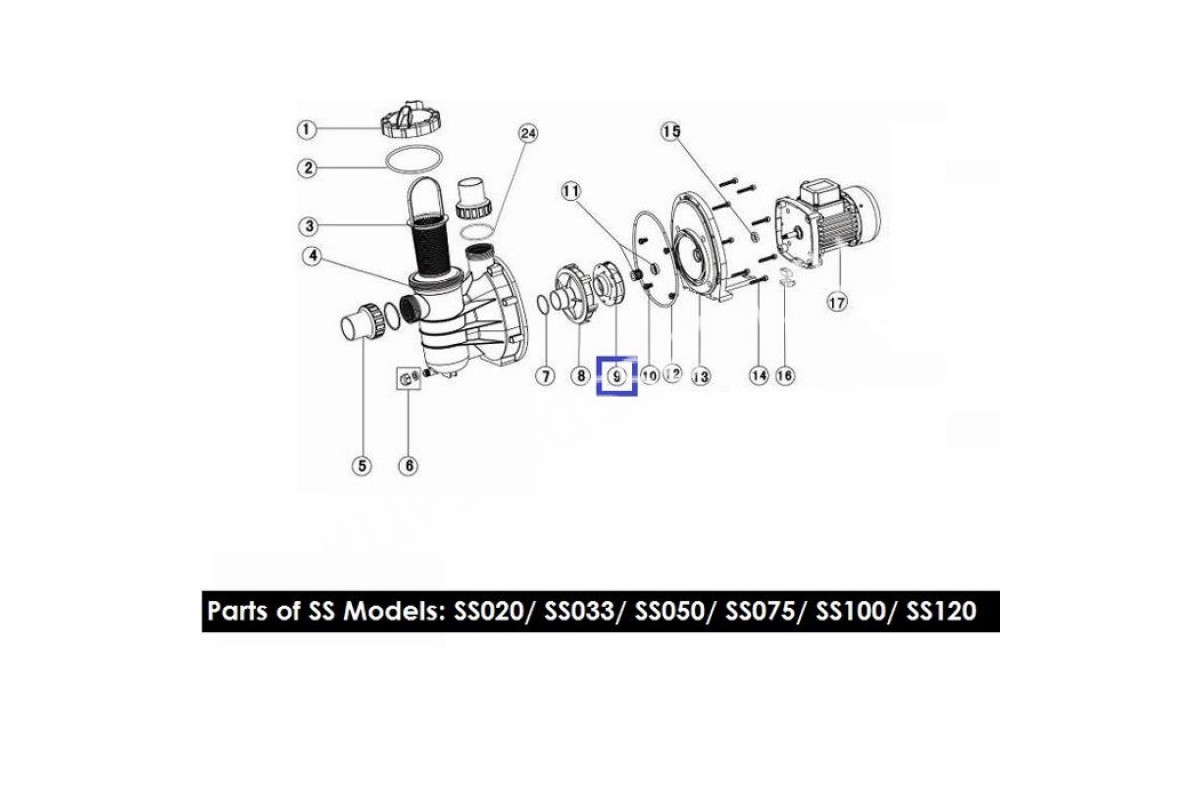 1
2
3
4
24
11
15
17
7
8
9
10
12
13
14
16
5
6

Parts of SS Models: SS020/ SS033/ SS050/ SS075/ SS100/ SS120