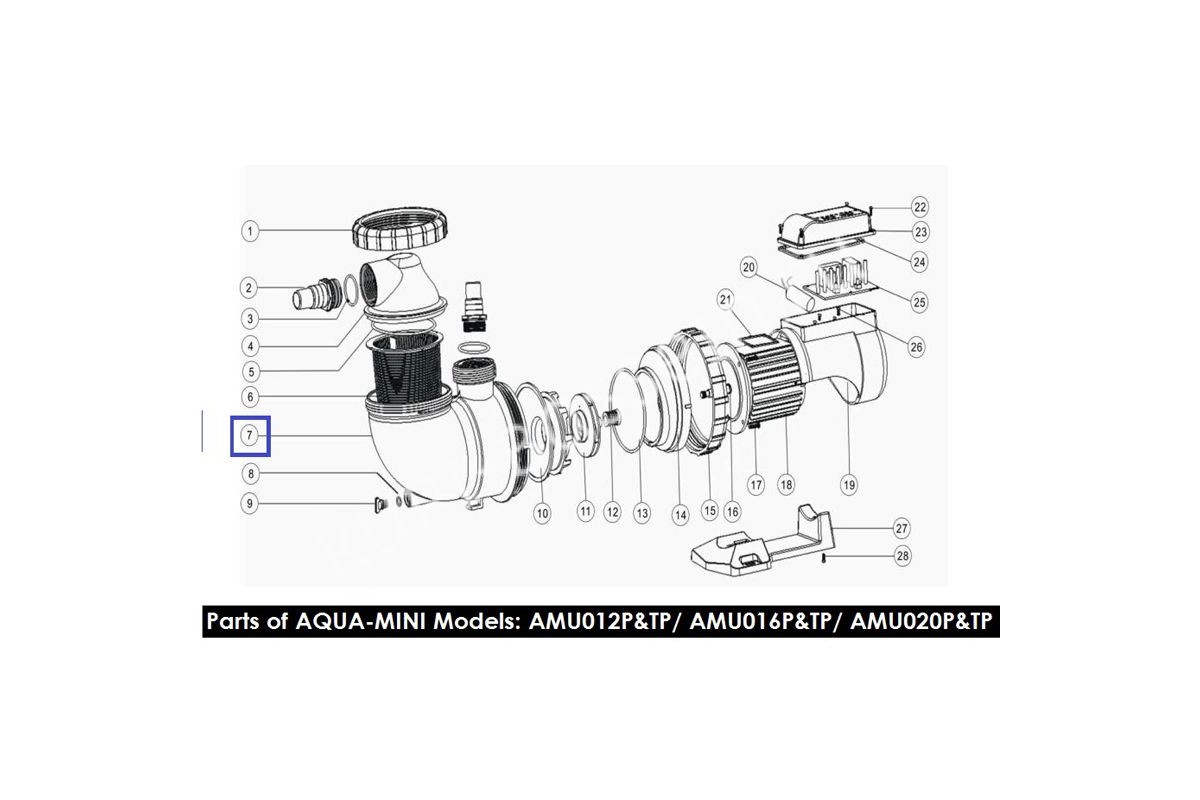 1
2
3
4
5
6
7
8
9
10
11
12
13
14
15
16
17
18
19
20
21
22
23
24
25
26
27
28

Parts of AQUA-MINI Models: AMU012P&TP/ AMU016P&TP/ AMU020P&TP