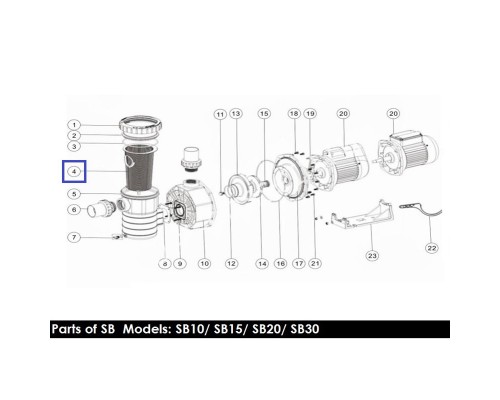 1
2
3
4
5
6
7
11
13
15
18
19
20
20
8
9
10
12
14
16
17
21
23
22

Parts of SB Models: SB10/ SB15/ SB20/ SB30