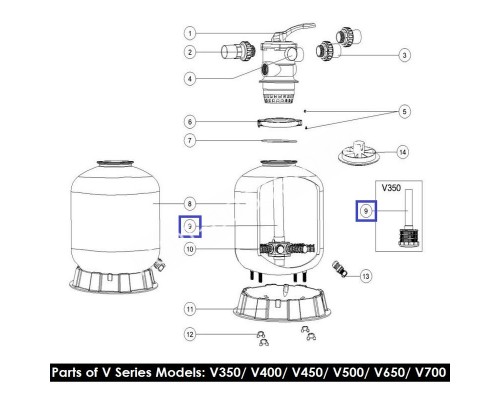 1
2
3
4
5
6
7
14
V350
8
9
9
10
13
11
12

Parts of V Series Models: V350/ V400/ V450/ V500/ V650/ V700