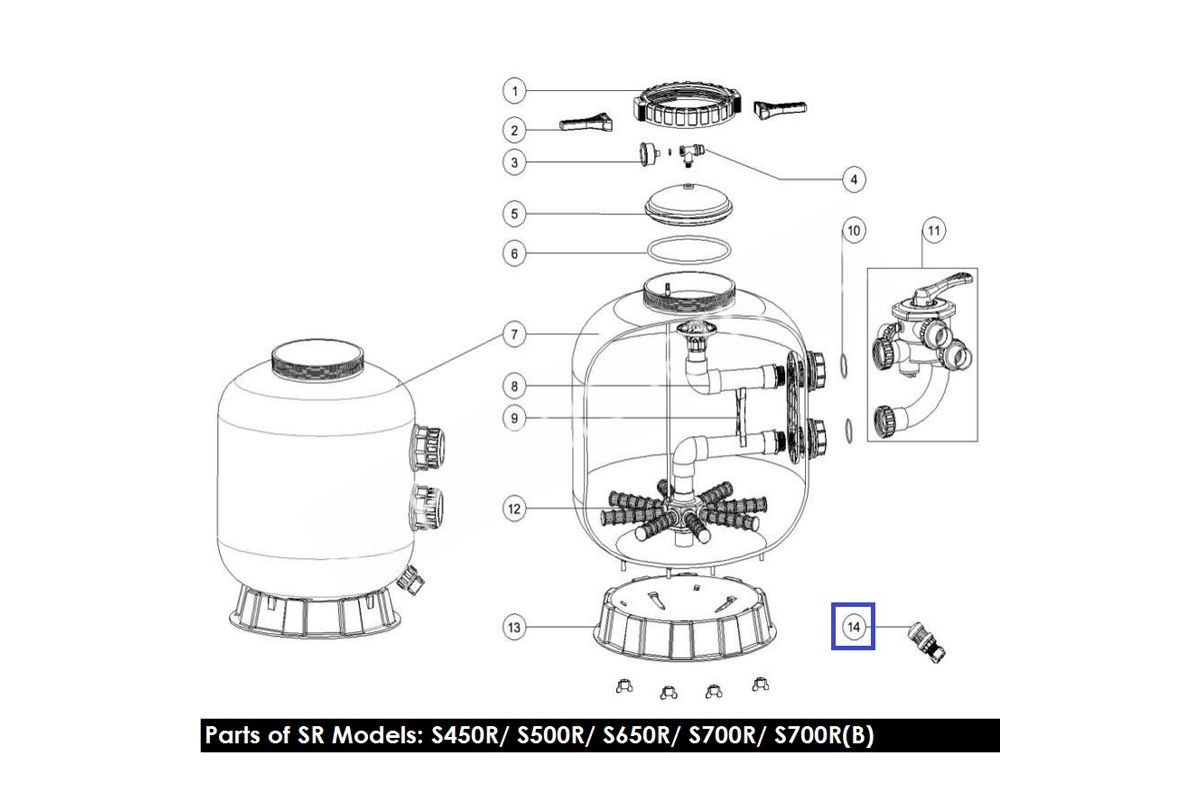 1
2
3
4
5
6
10
11
7
8
9
12
13
14

Parts of SR Models: S450R/ S500R/ S650R/ S700R/ S700R(B)