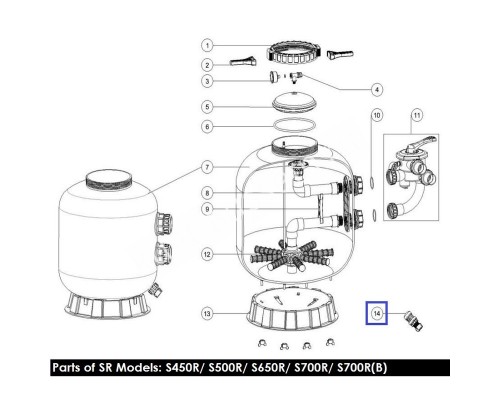 1
2
3
4
5
6
10
11
7
8
9
12
13
14
Parts of SR Models: S450R/ S500R/ S650R/ S700R/ S700R(B)