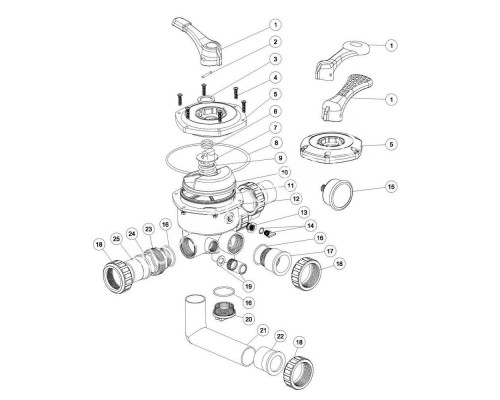 1
2
3
4
5
6
7
8
9
10
11
12
13
14
16
17
18
18
25
24
23
16
19
16
20
21
22
18
1
1
5
15