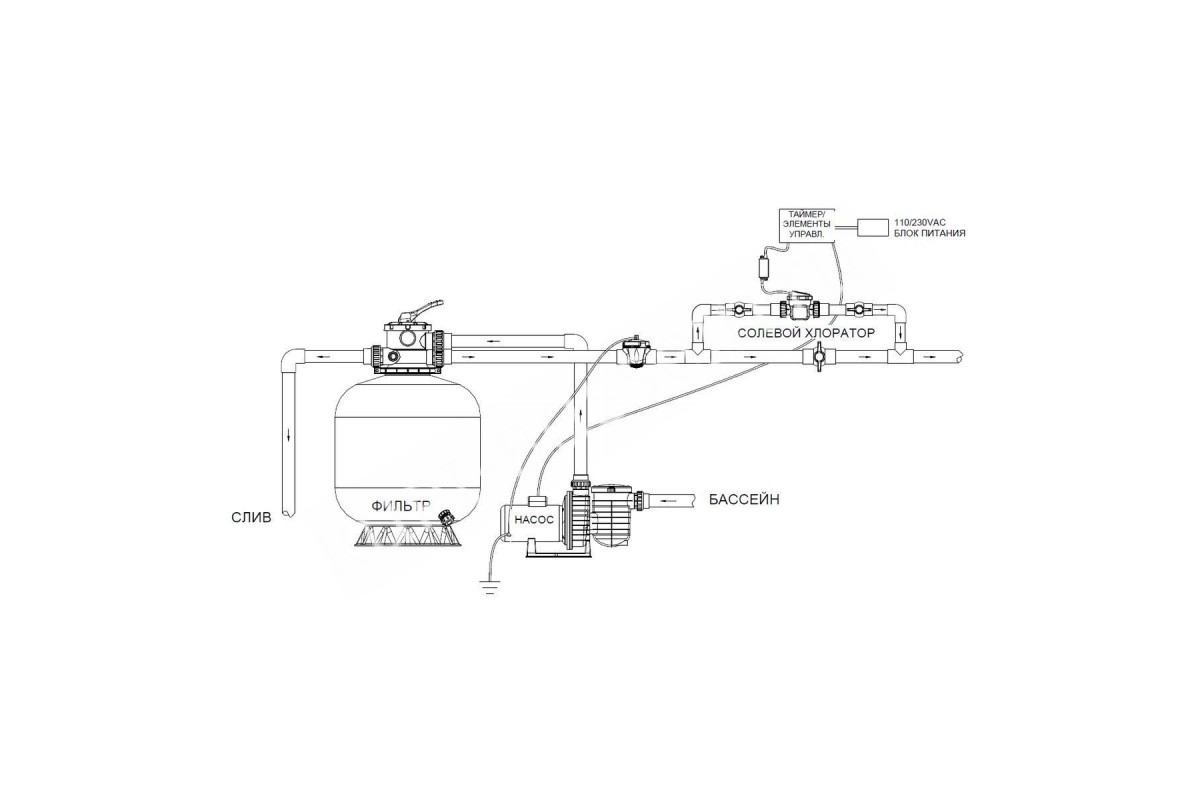 ТАЙМЕР/ ЭЛЕМЕНТЫ УПРАВЛ.

110/230VAC БЛОК ПИТАНИЯ

СОЛЕВОЙ ХЛОРАТОР

СЛИВ

ФИЛЬТР

НАСОС

БАССЕЙН