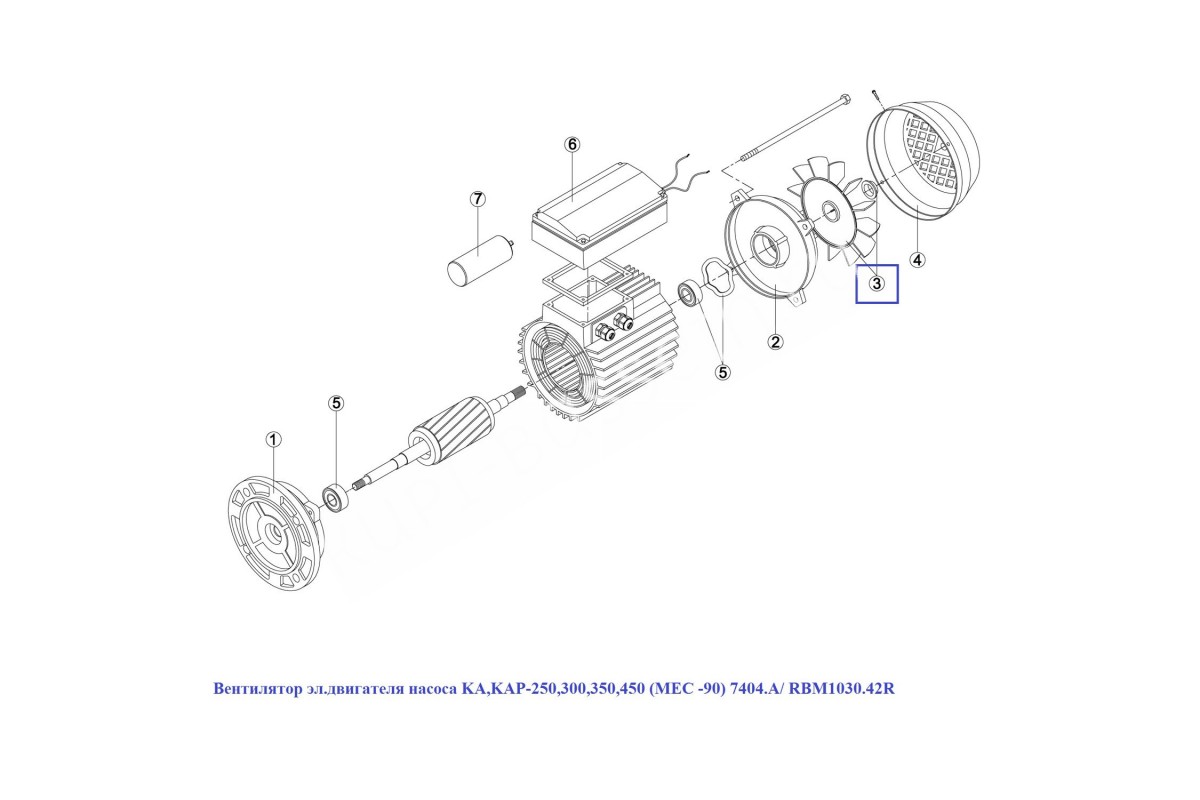 6
7
4
3
2
5
5
1

Вентилятор эл.двигателя насоса KA,KAP-250,300,350,450 (MEC -90) 7404.A/ RBM1030.42R