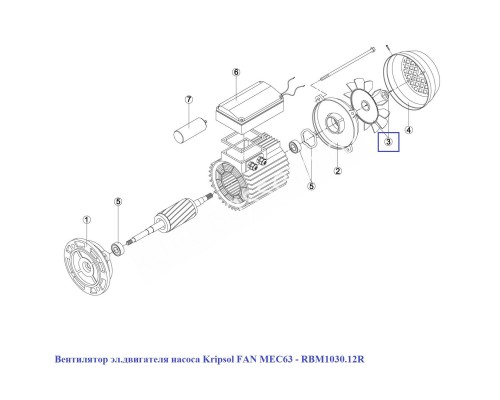 6
7
3
4
2
5
5
1

Вентилятор эл.двигателя насоса Kripsol FAN MEC63 - RBM1030.12R