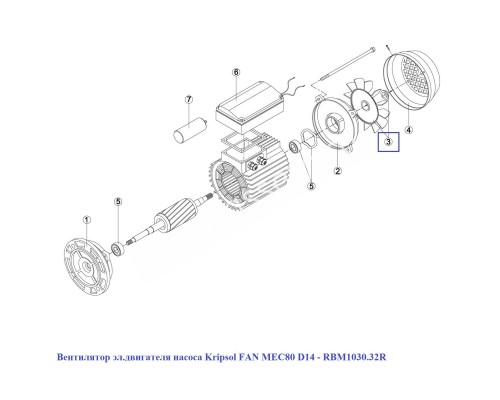 6
7
3
4
2
5
5
1

Вентилятор эл.двигателя насоса Kripsol FAN MEC80 D14 - RBM1030.32R