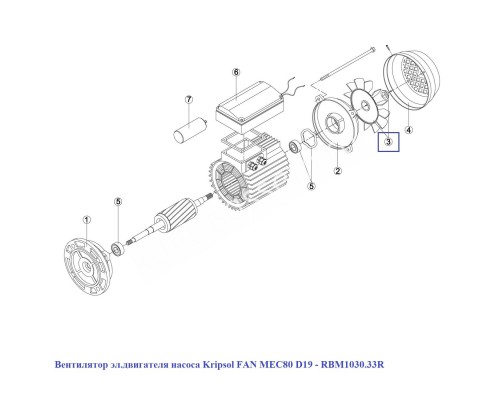 6
7
3
4
2
5
5
1

Вентилятор эл.двигателя насоса Kripsol FAN MEC80 D19 - RBM1030.33R