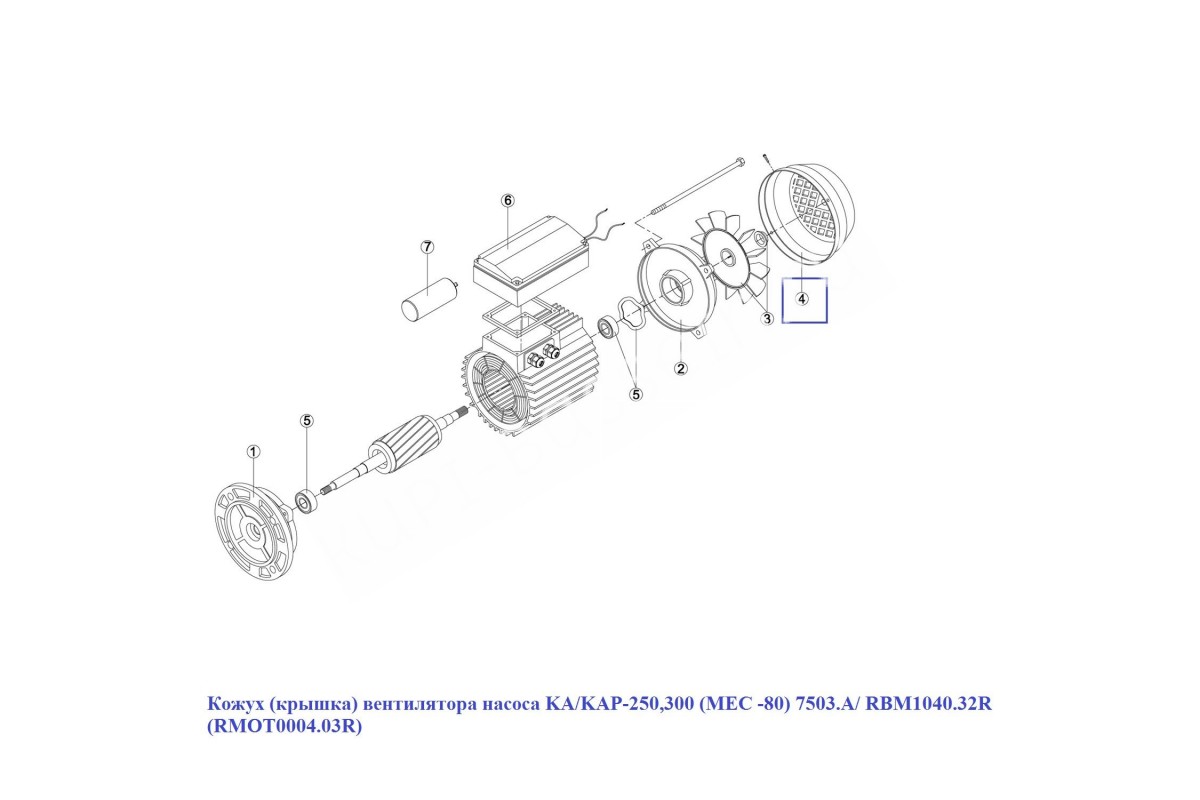 6

7

4

3

2

5

5

1

Кожух (крышка) вентилятора насоса KA/KAP-250,300 (MEC -80) 7503.A/ RBM1040.32R (RMOT0004.03R)