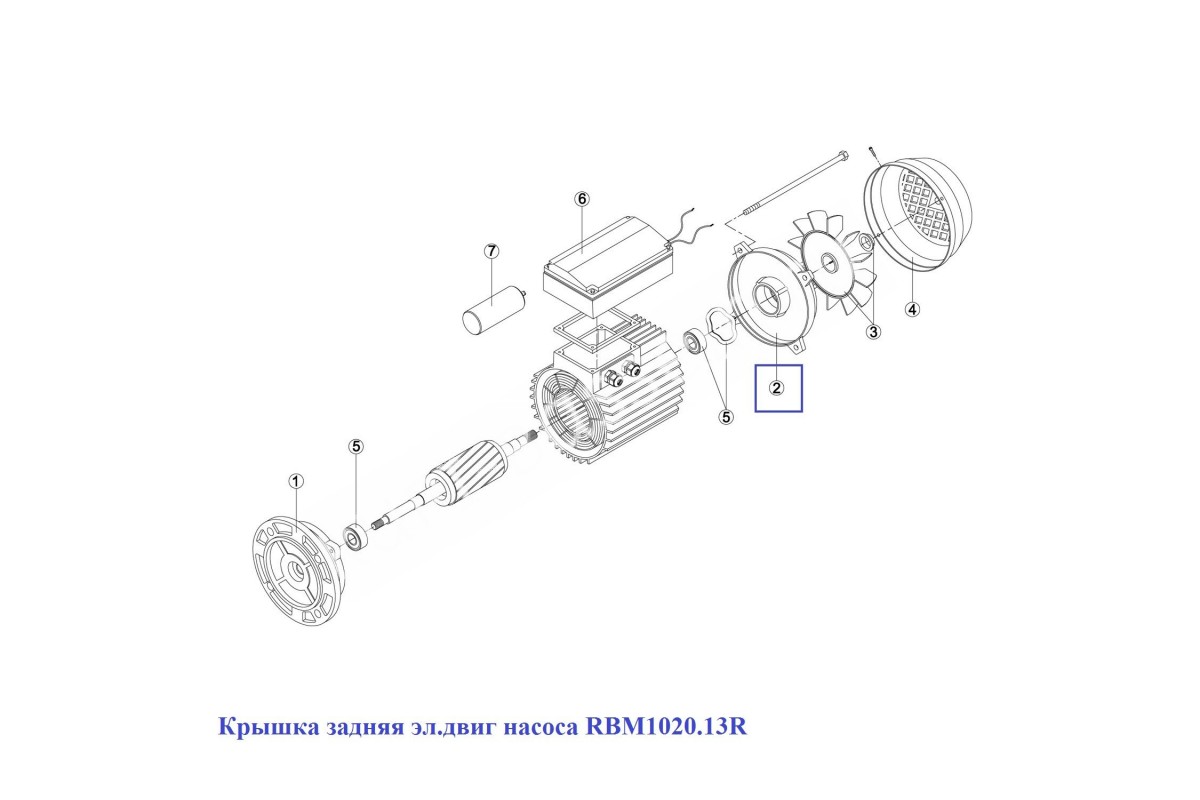 6
7
3
4
2
5
5
1

Крышка задняя эл.двиг насоса RBM1020.13R