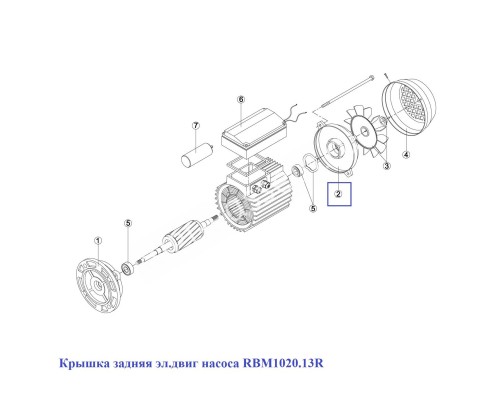 6
7
3
4
2
5
5
1

Крышка задняя эл.двиг насоса RBM1020.13R