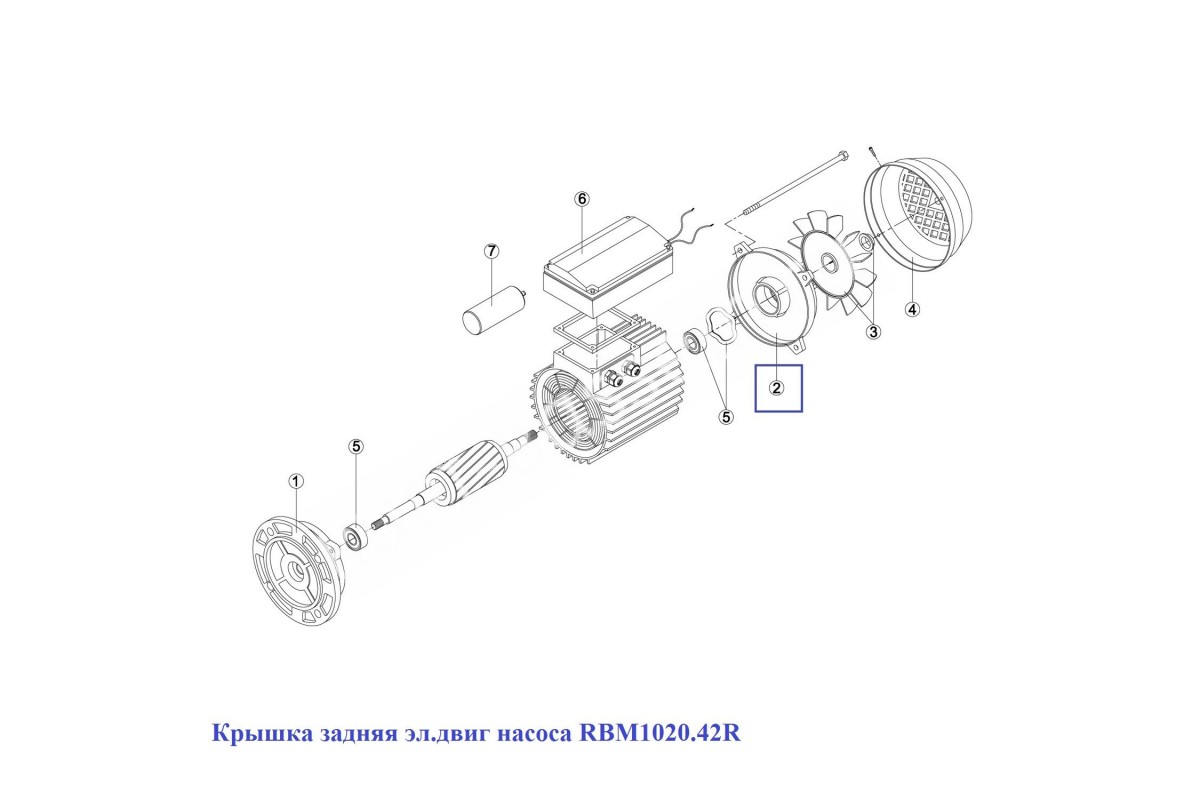 6
7
3
4
2
5
5
1
Крышка задняя эл.двиг насоса RBM1020.42R