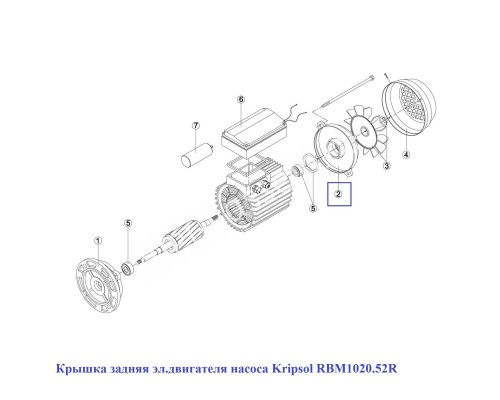 6
7
3
4
2
5
5
1

Крышка задняя эл.двигателя насоса Kripsol RBM1020.52R