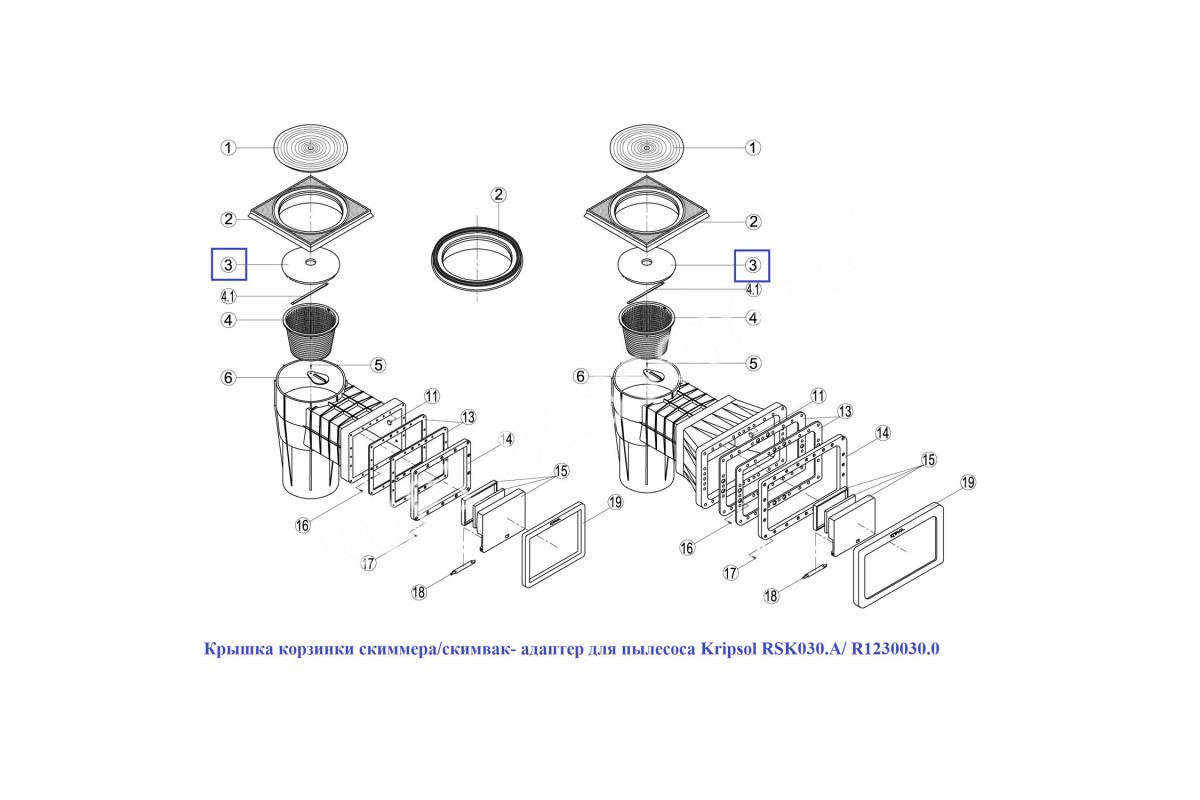 1
2
3
4.1
4
5
6
11
13
14
15
16
17
18
19

2

1
2
3
4.1
4
5
6
11
13
14
15
16
17
18
19

Крышка корзинки скиммера/скимвак- адаптер для пылесоса Kripsol RSK030.A/ R1230030.0