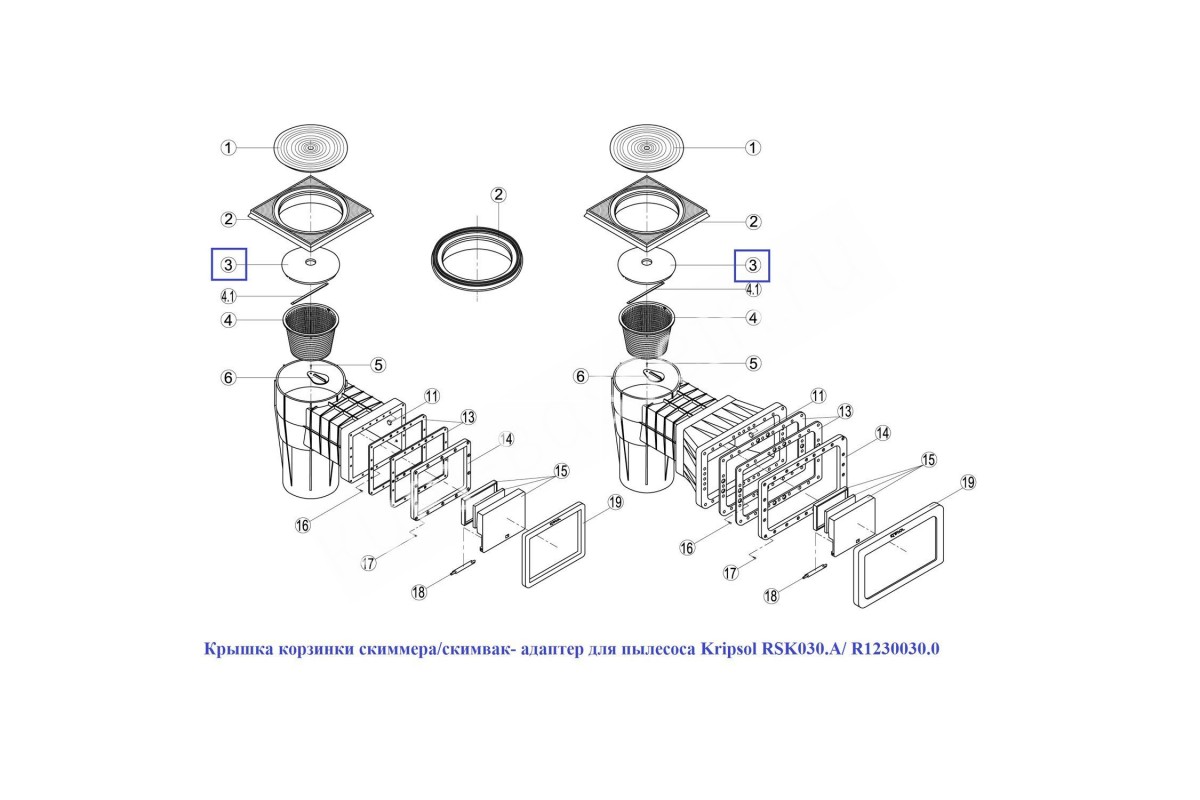 1
2
3
4.1
4
5
6
11
13
14
15
16
17
18
19

2

1
2
3
4.1
4
5
6
11
13
14
15
16
17
18
19

Крышка корзинки скиммера/скимвак- адаптер для пылесоса Kripsol RSK030.A/ R1230030.0