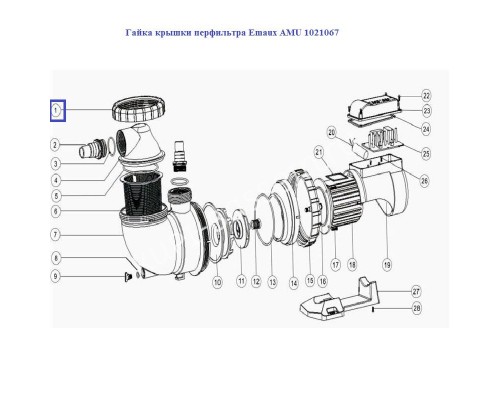 Гайка крышки перфильтра Emaux AMU 1021067

1
2
3
4
5
6
7
8
9
10
11
12
13
14
15
16
17
18
19
20
21
22
23
24
25
26
27
28