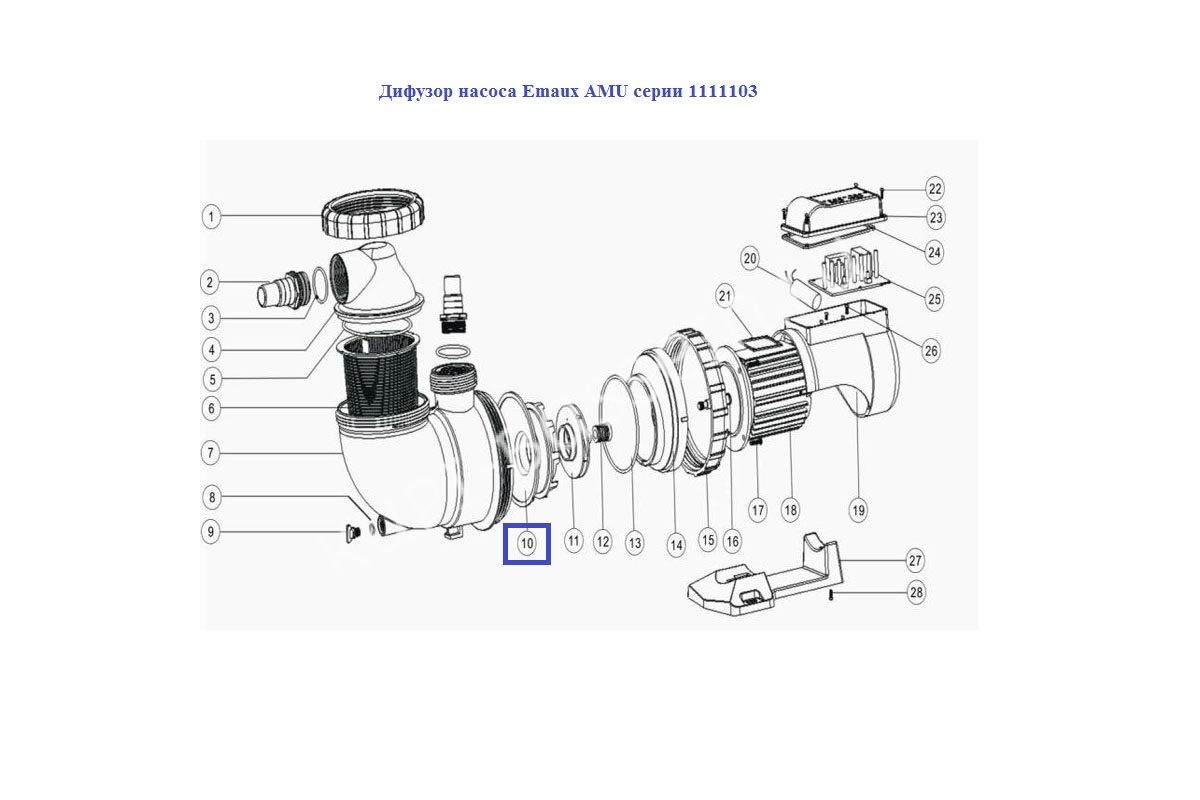 Дифузор насоса Emaux AMU серии 1111103

1
2
3
4
5
6
7
8
9
10
11
12
13
14
15
16
17
18
19
20
21
22
23
24
25
26
27
28