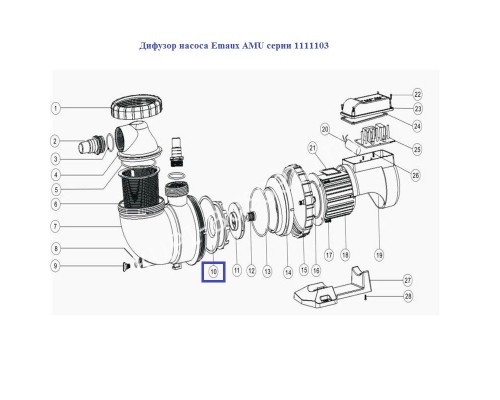 Дифузор насоса Emaux AMU серии 1111103

1
2
3
4
5
6
7
8
9
10
11
12
13
14
15
16
17
18
19
20
21
22
23
24
25
26
27
28