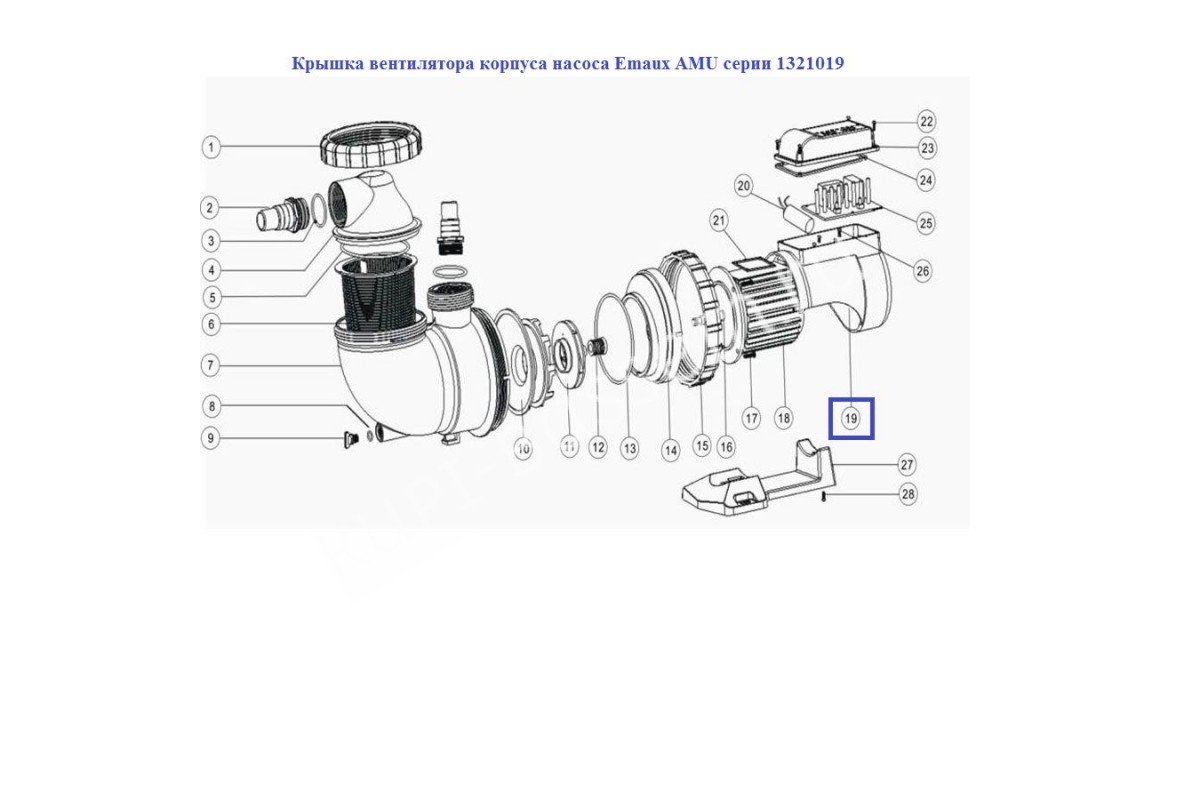 Крышка вентилятора корпуса насоса Emaux AMU серии 1321019

1
2
3
4
5
6
7
8
9
10
11
12
13
14
15
16
17
18
19
20
21
22
23
24
25
26
27
28