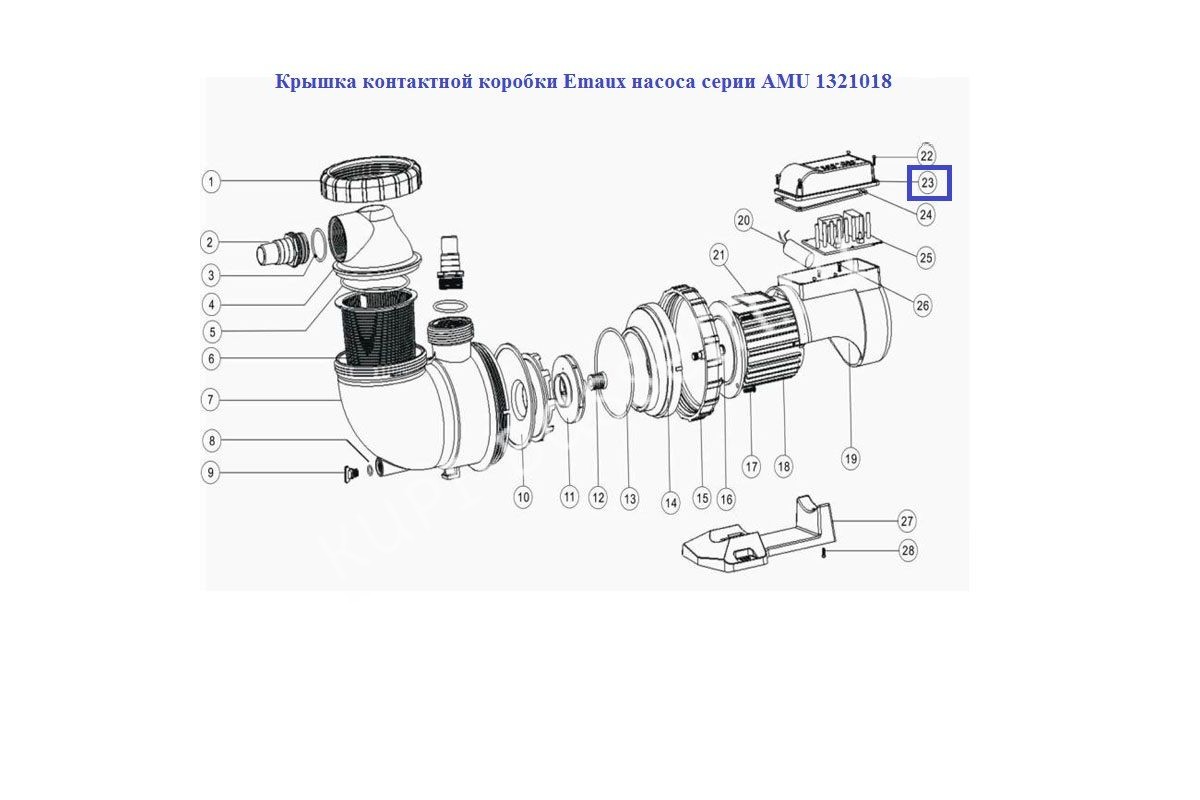 Крышка контактной коробки Emaux насоса серии AMU 1321018

1
2
3
4
5
6
7
8
9
10
11
12
13
14
15
16
17
18
19
20
21
22
23
24
25
26
27
28