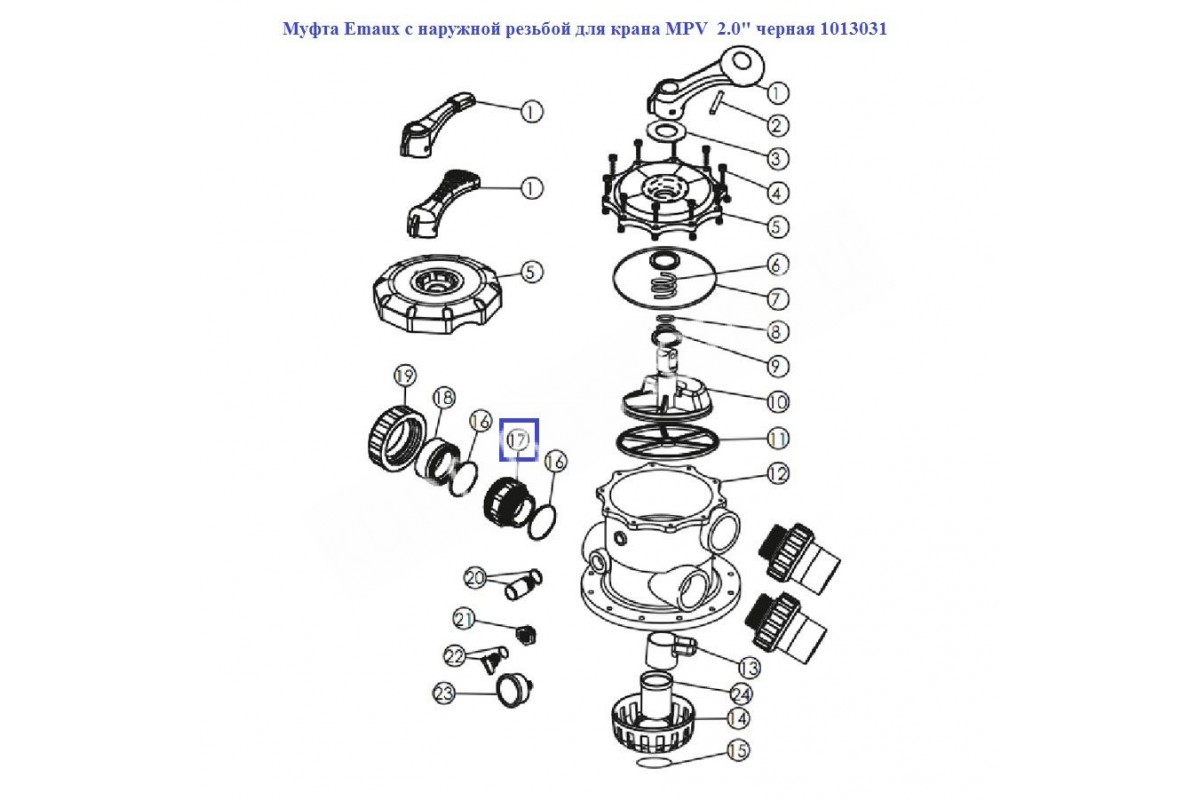 Муфта Emaux с наружной резьбой для крана MPV 2.0" черная 1013031

1
1
5
19
18
16
17
16
20
21
22
23
1
2
3
4
5
6
7
8
9
10
11
12
13
24
14
15