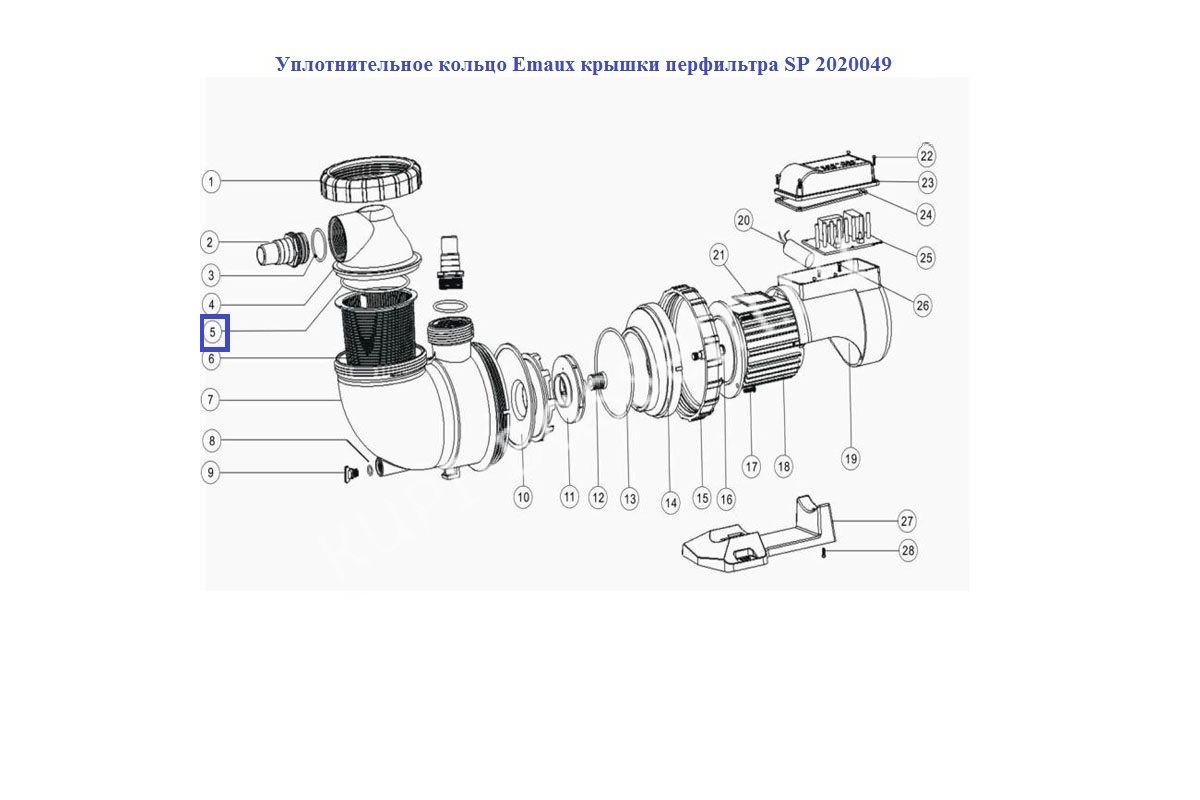 Уплотнительное кольцо Emaux крышки перфильтра SP 2020049

1
2
3
4
5
6
7
8
9
10
11
12
13
14
15
16
17
18
19
20
21
22
23
24
25
26
27
28