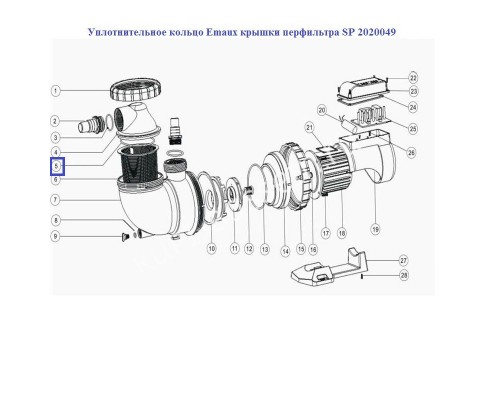 Уплотнительное кольцо Emaux крышки перфильтра SP 2020049

1
2
3
4
5
6
7
8
9
10
11
12
13
14
15
16
17
18
19
20
21
22
23
24
25
26
27
28