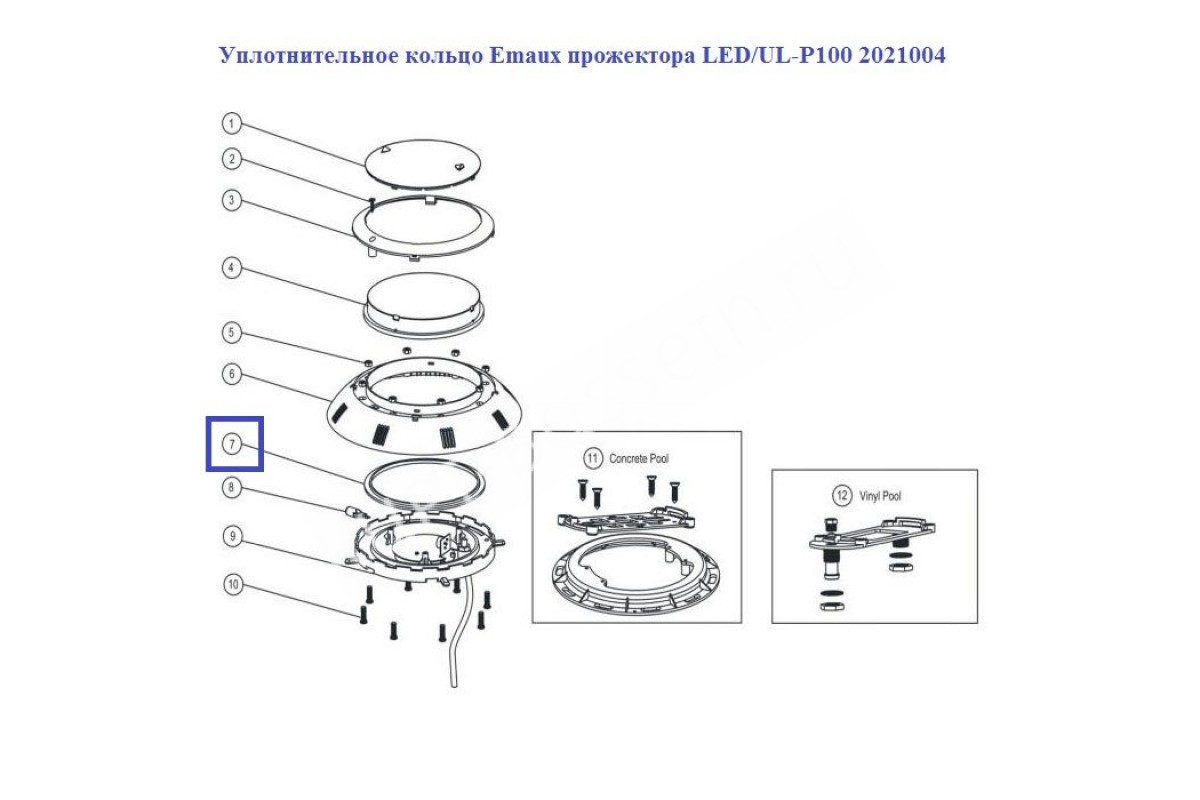 Уплотнительное кольцо Emaux прожектора LED/UL-P100 2021004

1
2
3
4
5
6
7
8
9
10

11 Concrete Pool

12 Vinyl Pool