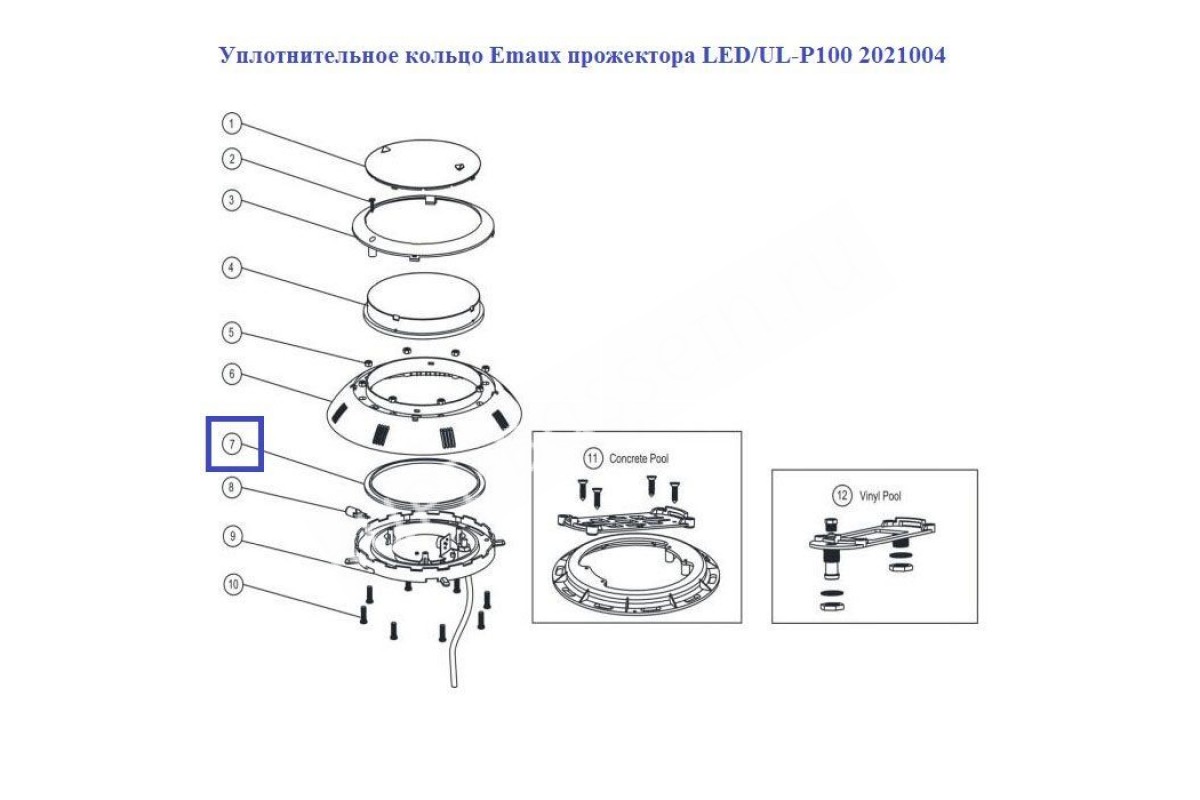 Уплотнительное кольцо Emaux прожектора LED/UL-P100 2021004

1
2
3
4
5
6
7
8
9
10

11 Concrete Pool

12 Vinyl Pool