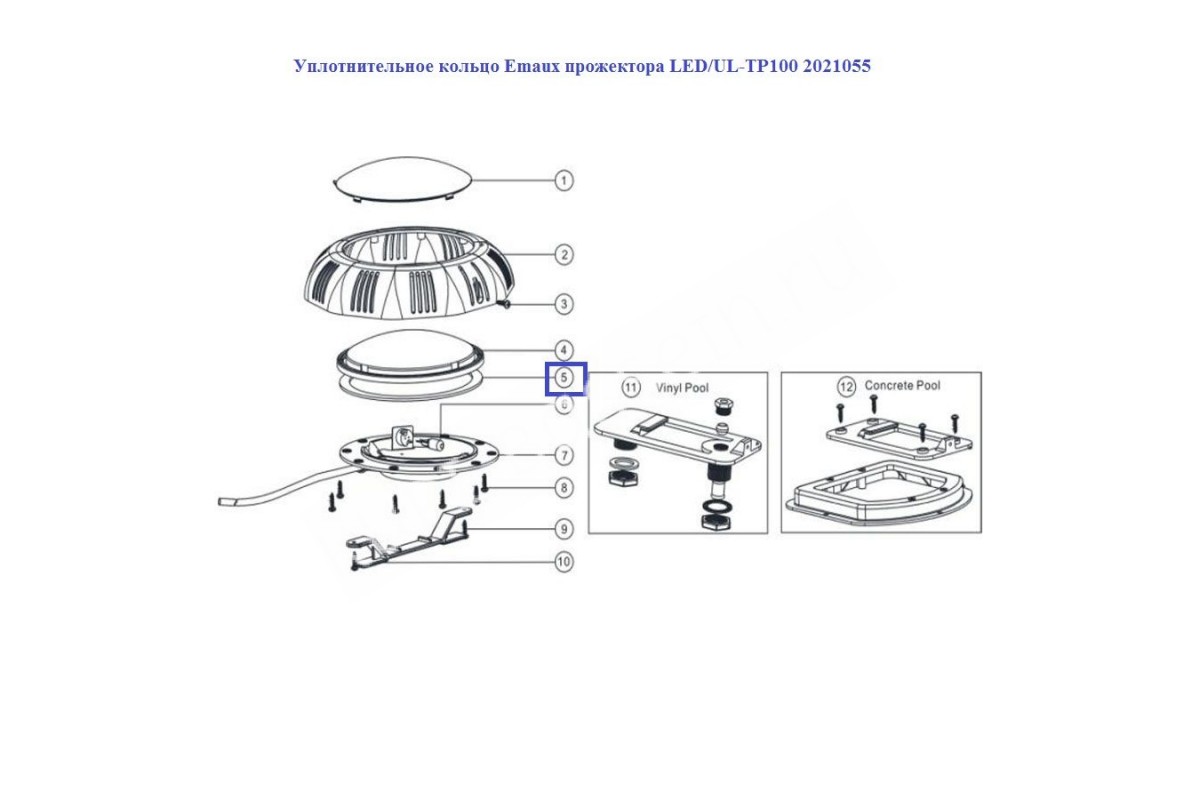 Уплотнительное кольцо Emaux прожектора LED/UL-TP100 2021055

1
2
3
4
5
6
7
8
9
10

11 Vinyl Pool

12 Concrete Pool