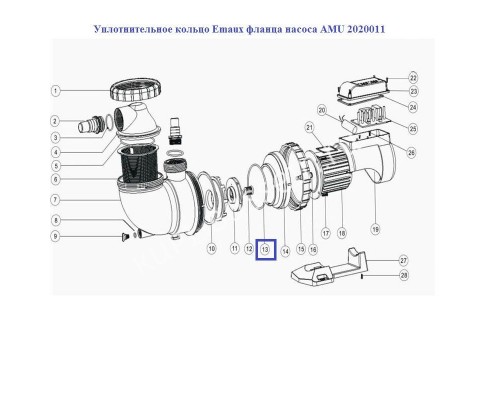 Уплотнительное кольцо Emaux фланца насоса AMU 2020011

1
2
3
4
5
6
7
8
9
10
11
12
13
14
15
16
17
18
19
20
21
22
23
24
25
26
27
28